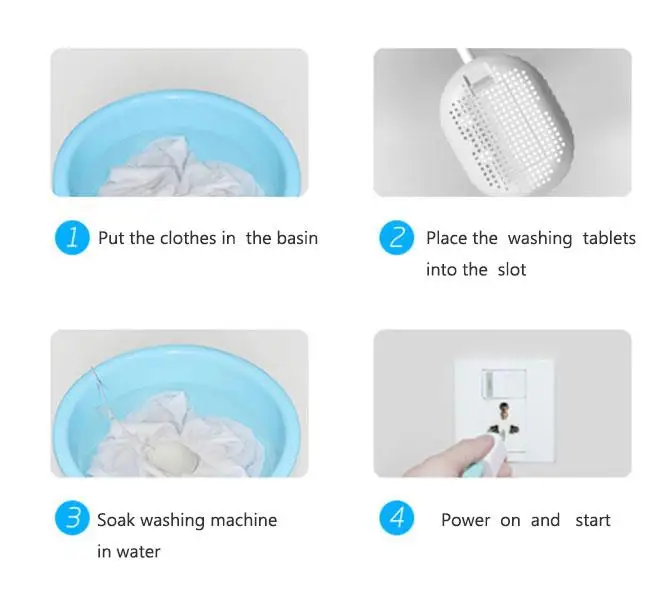 1 Put the clothes in the basin

2 Place the washing tablets into the slot

3 Soak washing machine in water

4 Power on and start