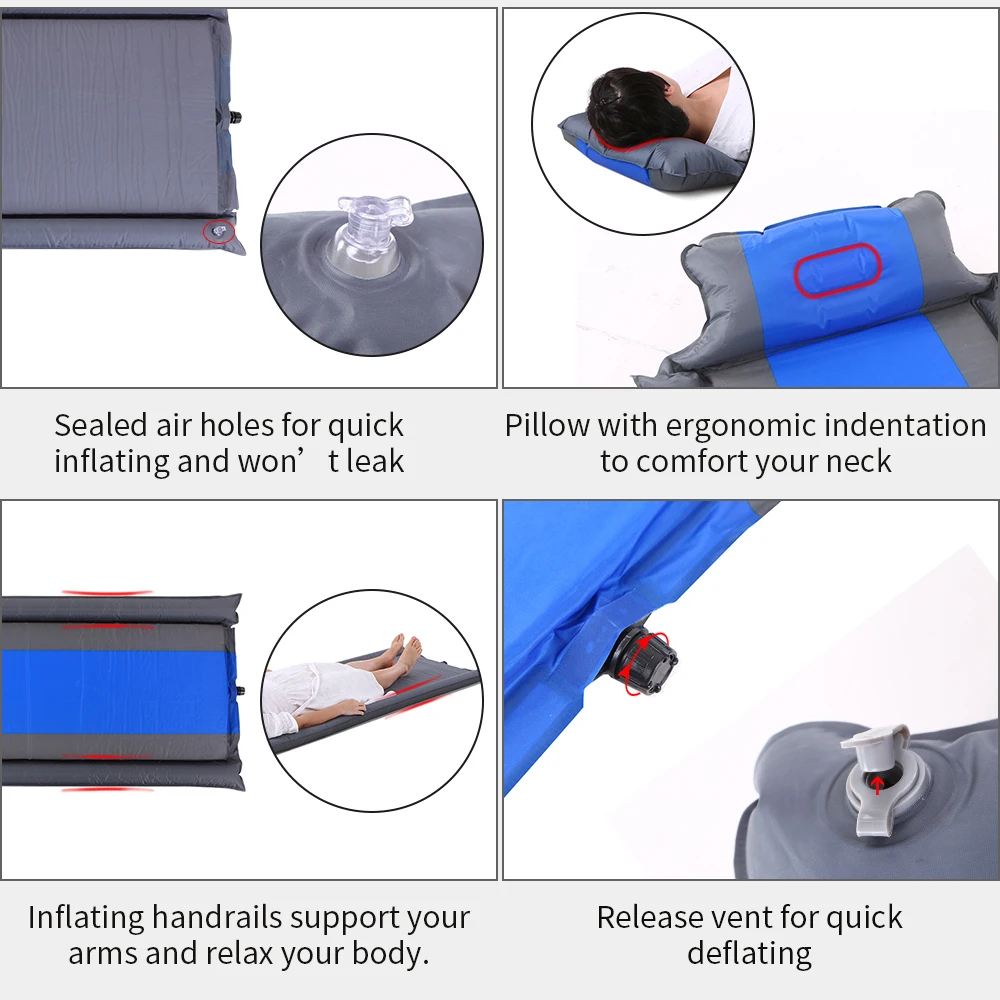 Sealed air holes for quick inflating and won’t leak

Pillow with ergonomic indentation to comfort your neck

Inflating handrails support your arms and relax your body.

Release vent for quick deflating