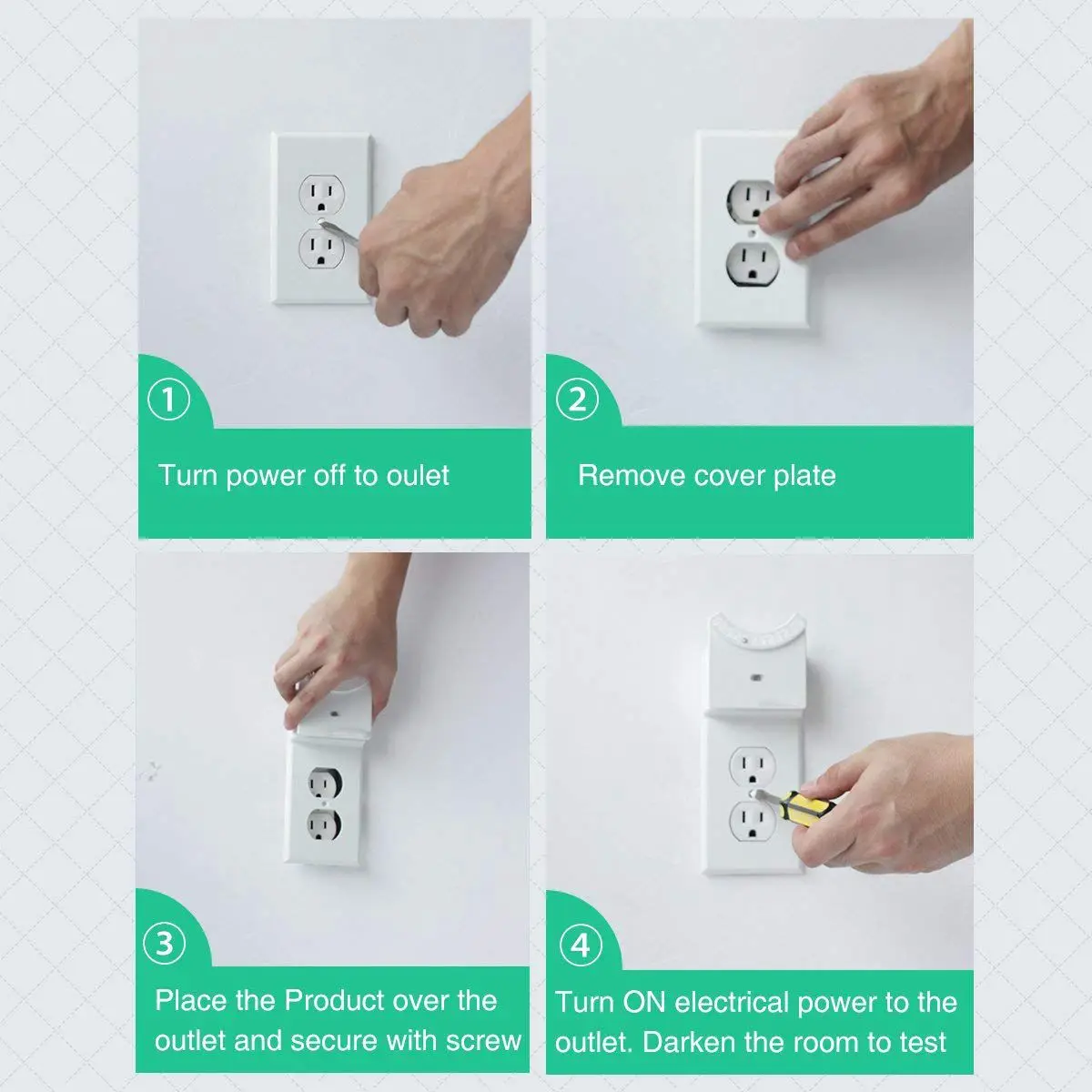 ①

Turn power off to oulet

②

Remove cover plate

③

Place the Product over the outlet and secure with screw

④

Turn ON electrical power to the outlet. Darken the room to test