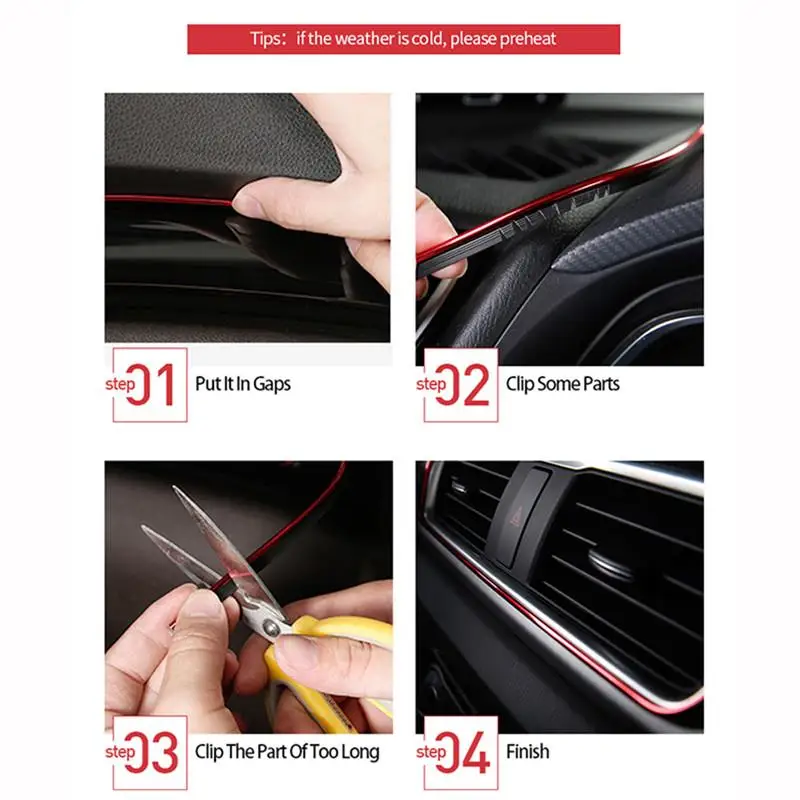 Tips: if the weather is cold, please preheat

step 01 Put It In Gaps

step 02 Clip Some Parts

step 03 Clip The Part Of Too Long

step 04 Finish