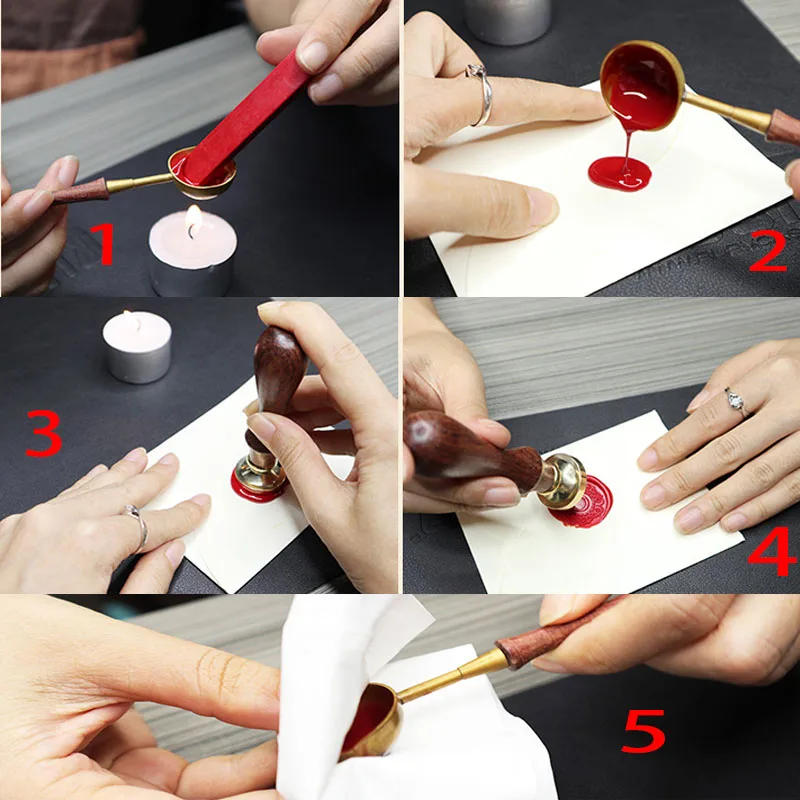 1
2
3
4
5