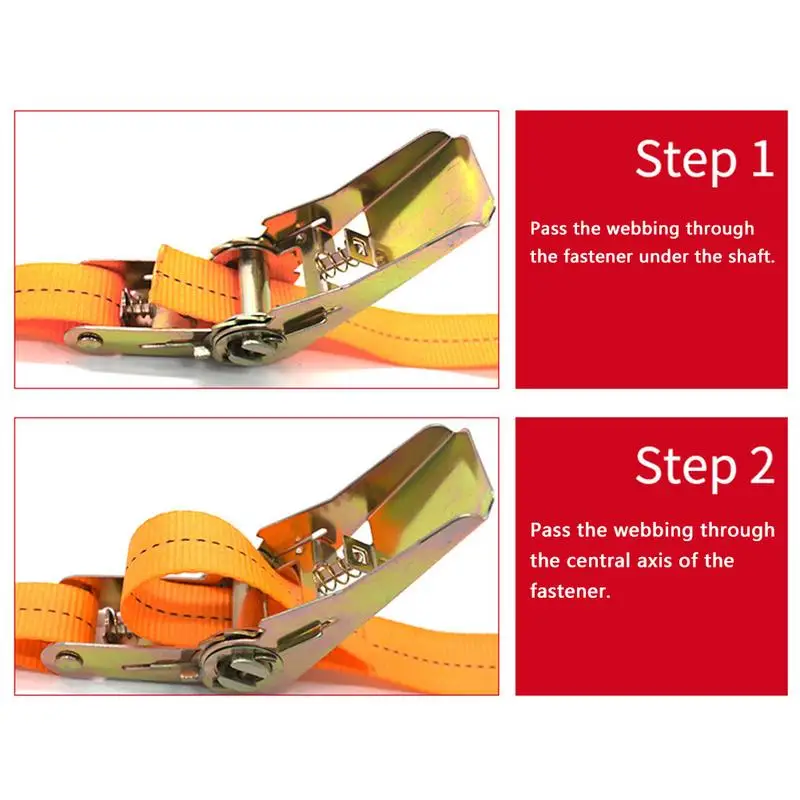 Step 1

Pass the webbing through the fastener under the shaft.

Step 2

Pass the webbing through the central axis of the fastener.