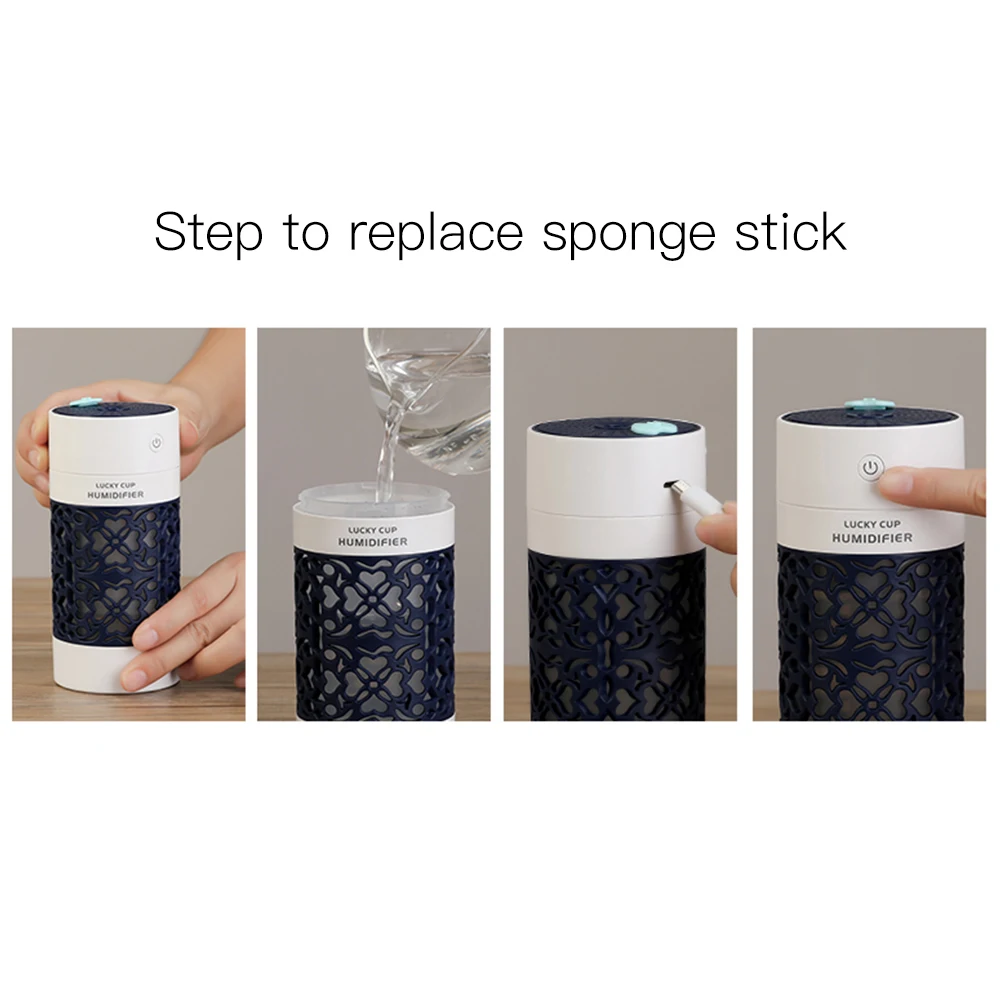 Step to replace sponge stick

LUCKY CUP
HUMIDIFIER

LUCKY CUP
HUMIDIFIER

LUCKY CUP
HUMIDIFIER