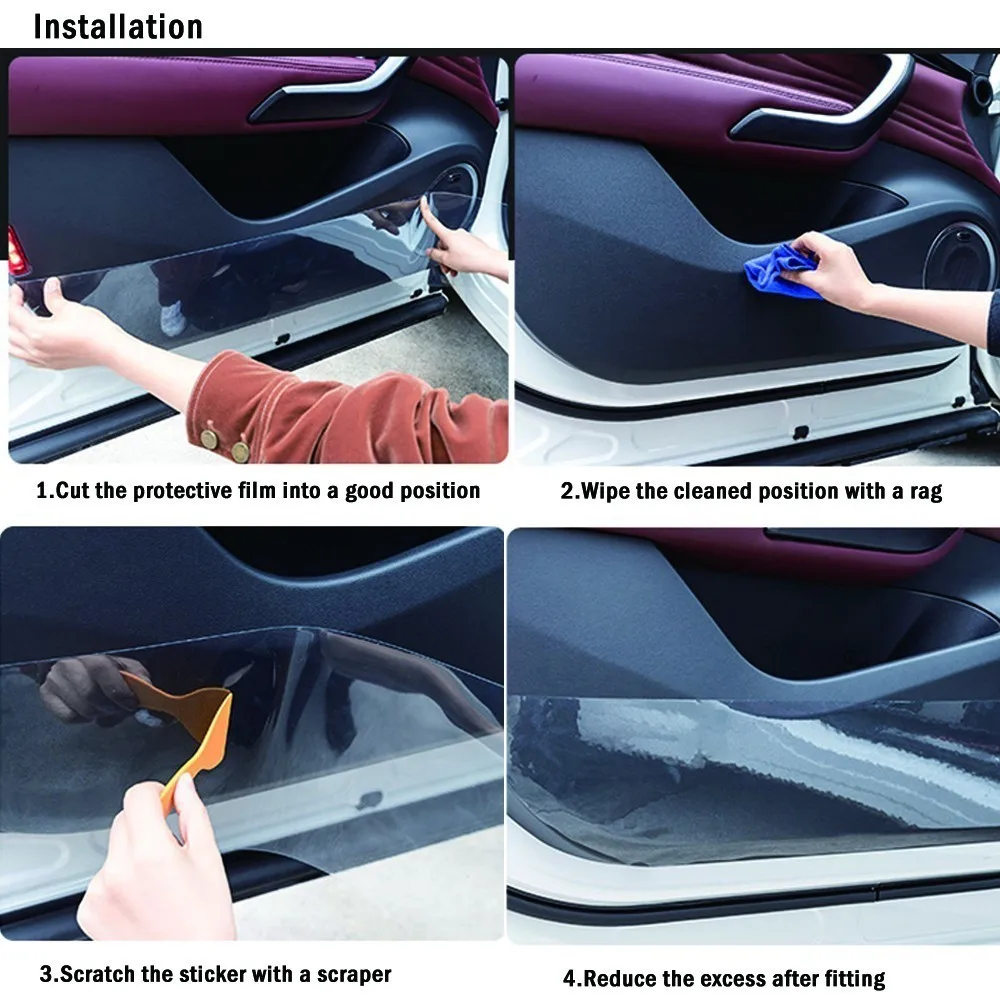 Installation

1.Cut the protective film into a good position

2.Wipe the cleaned position with a rag

3.Scratch the sticker with a scraper

4.Reduce the excess after fitting