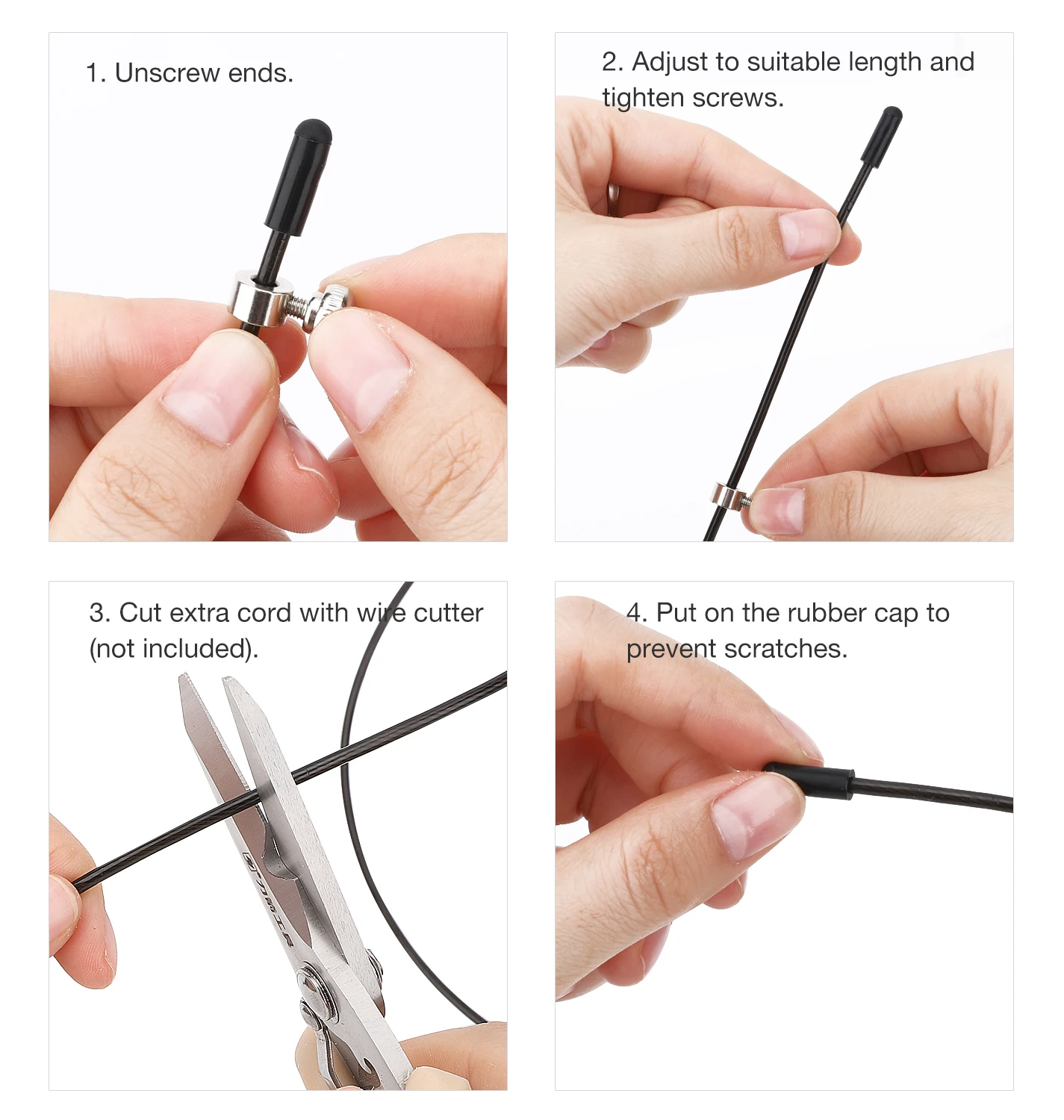 1. Unscrew ends.

2. Adjust to suitable length and tighten screws.

3. Cut extra cord with wire cutter (not included).

4. Put on the rubber cap to prevent scratches.