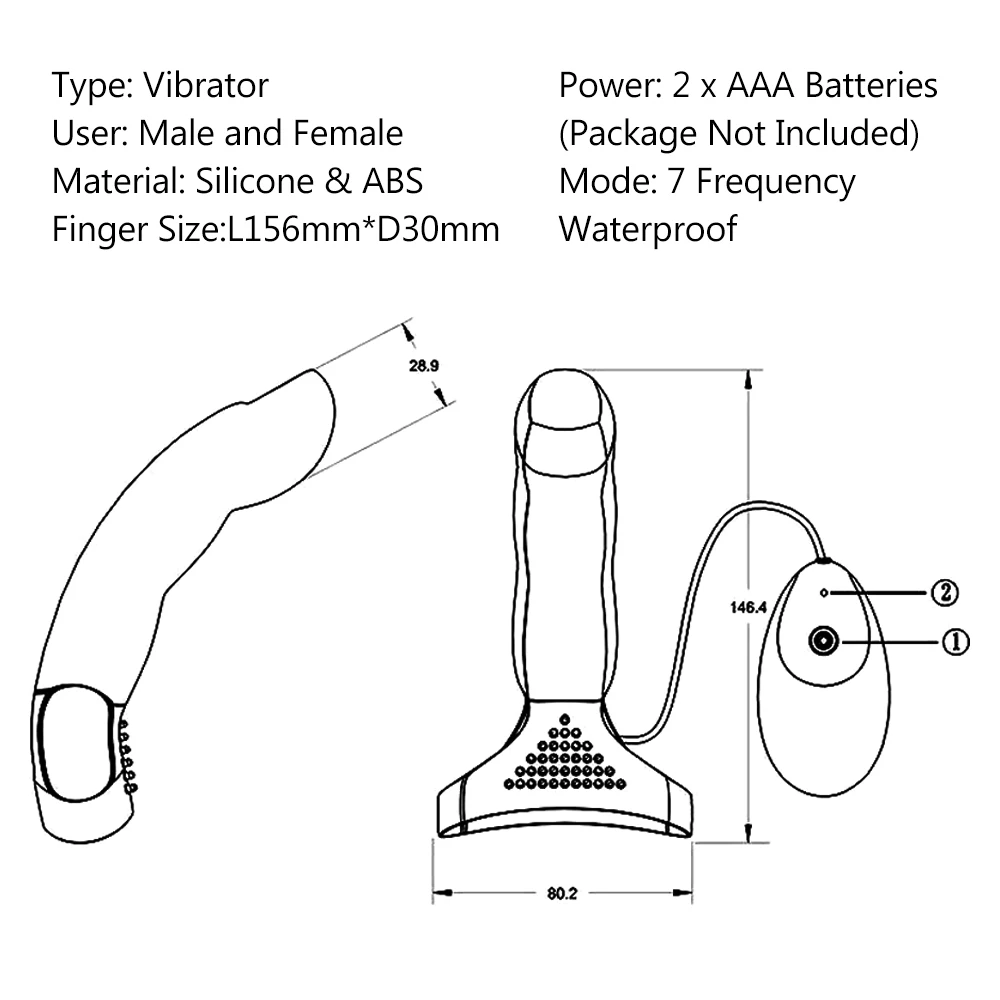 Type: Vibrator
User: Male and Female
Material: Silicone & ABS
Finger Size:L156mm*D30mm

Power: 2 x AAA Batteries
(Package Not Included)
Mode: 7 Frequency
Waterproof

28.9

146.4

②

①

80.2