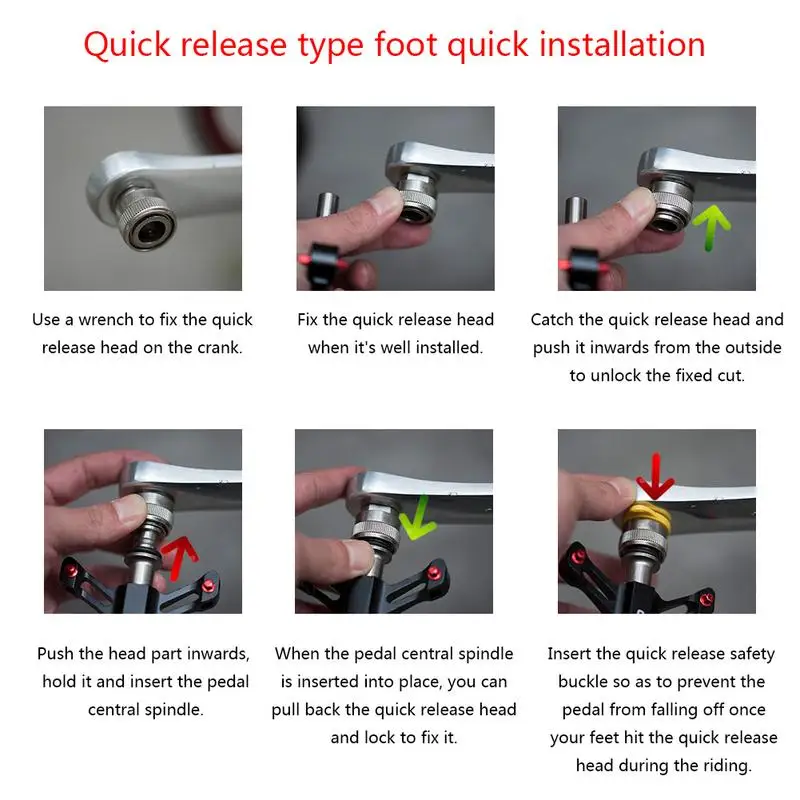 Quick release type foot quick installation

Use a wrench to fix the quick release head on the crank.

Fix the quick release head when it's well installed.

Catch the quick release head and push it inwards from the outside to unlock the fixed cut.

Push the head part inwards, hold it and insert the pedal central spindle.

When the pedal central spindle is inserted into place, you can pull back the quick release head and lock to fix it.

Insert the quick release safety buckle so as to prevent the pedal from falling off once your feet hit the quick release head during the riding.