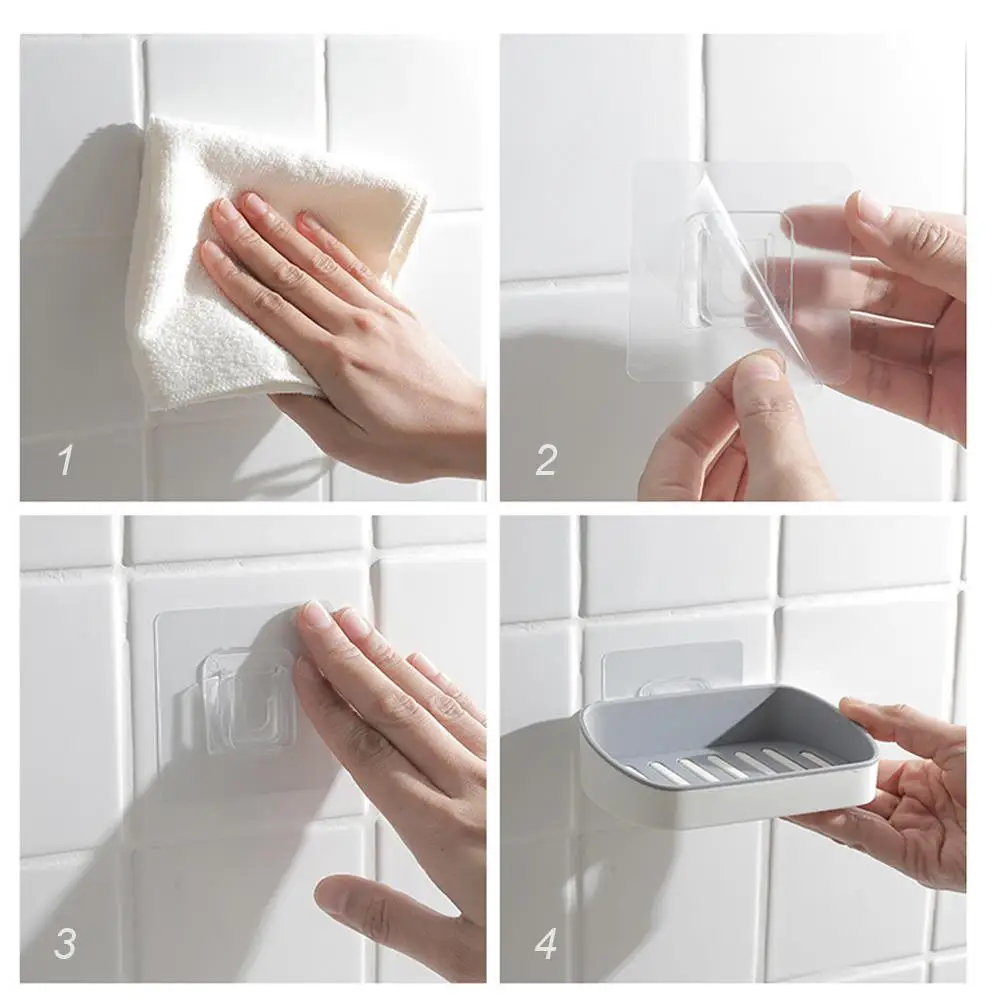 1

2

3

4