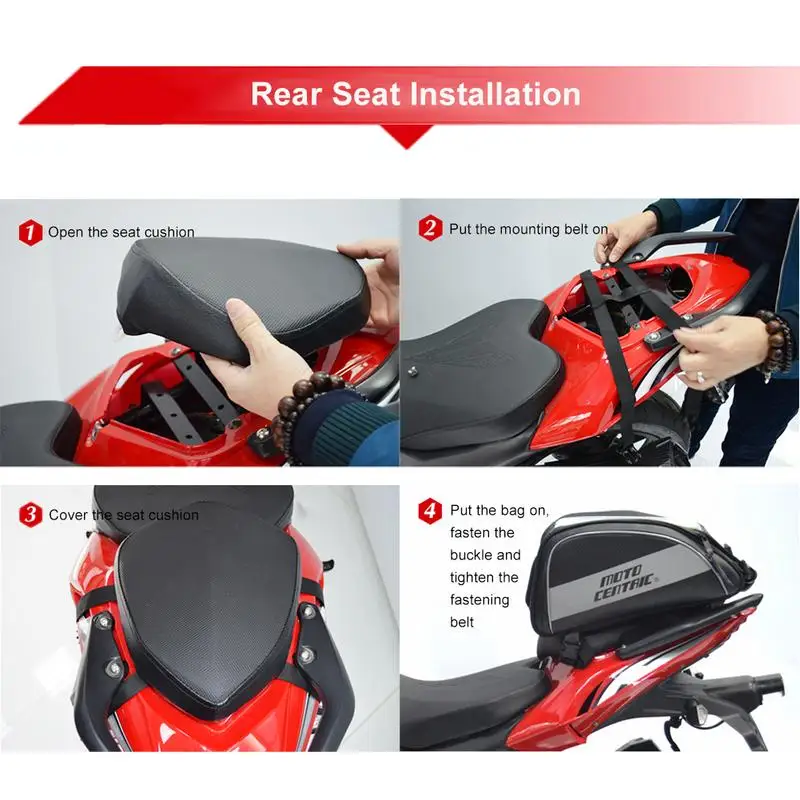 Rear Seat Installation

1 Open the seat cushion

2 Put the mounting belt on

3 Cover the seat cushion

4 Put the bag on, fasten the buckle and tighten the fastening belt

MOTO CENTRIC