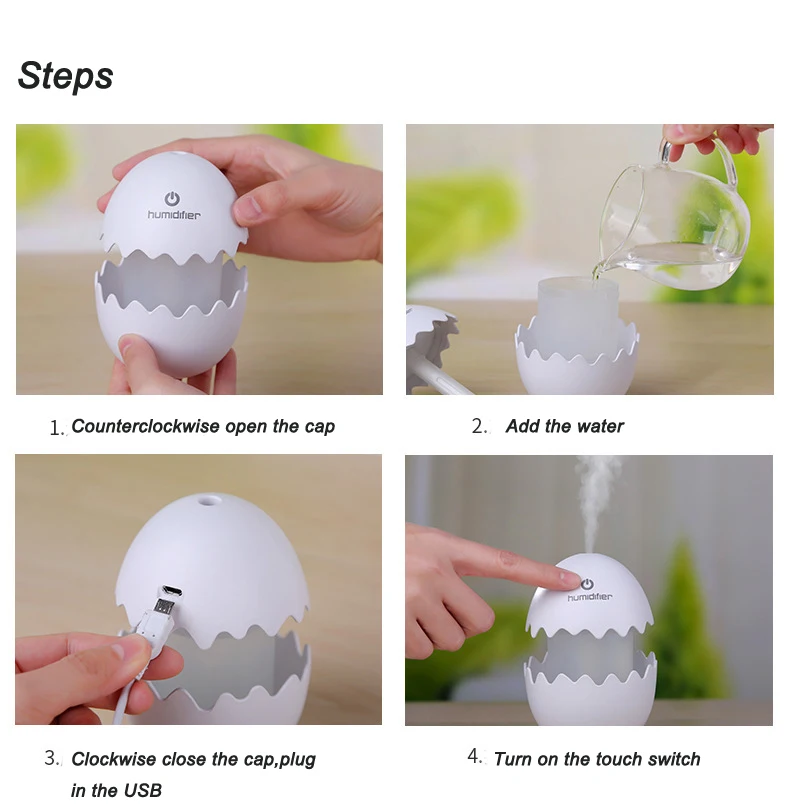 Steps

humidifier

1. Counterclockwise open the cap

2. Add the water

3. Clockwise close the cap,plug in the USB

humidifier

4. Turn on the touch switch