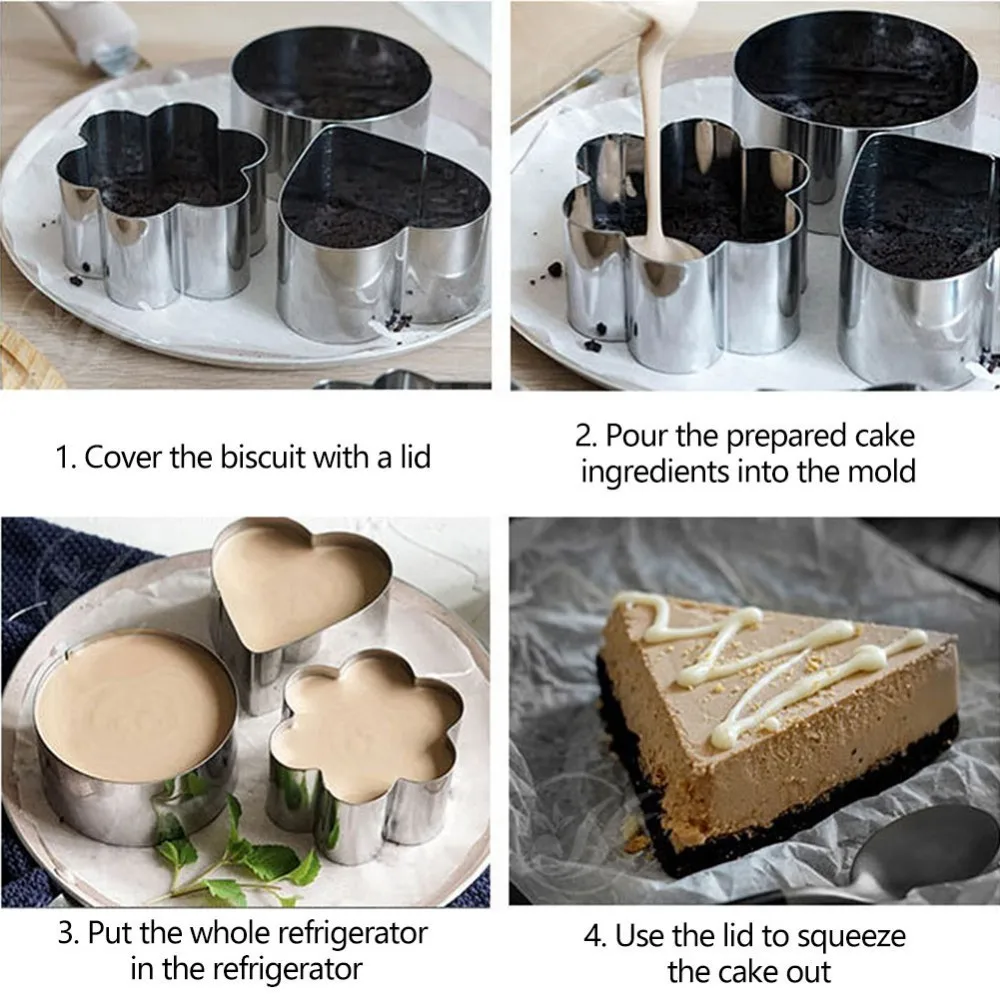 1. Cover the biscuit with a lid

2. Pour the prepared cake ingredients into the mold

3. Put the whole refrigerator in the refrigerator

4. Use the lid to squeeze the cake out