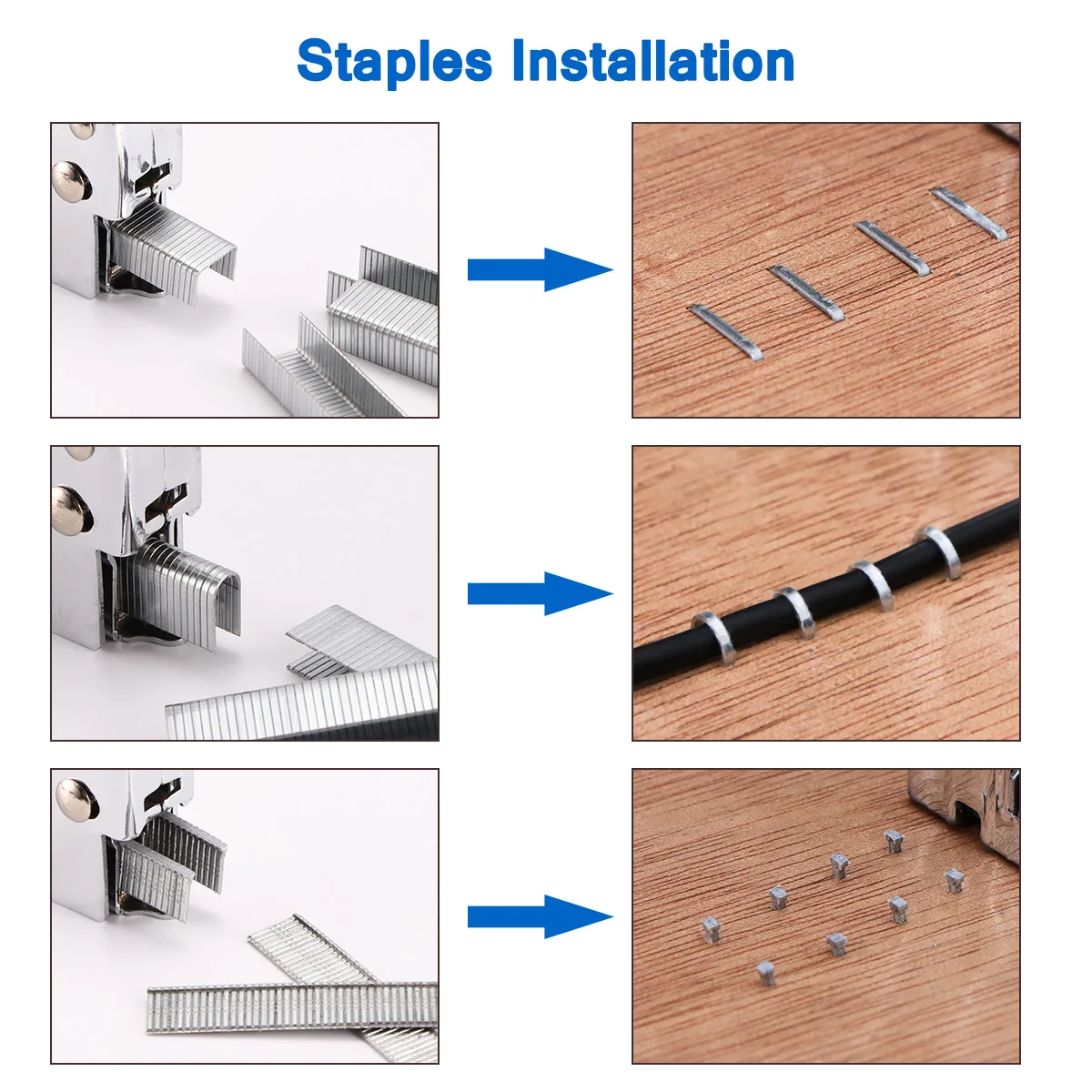 Staples Installation