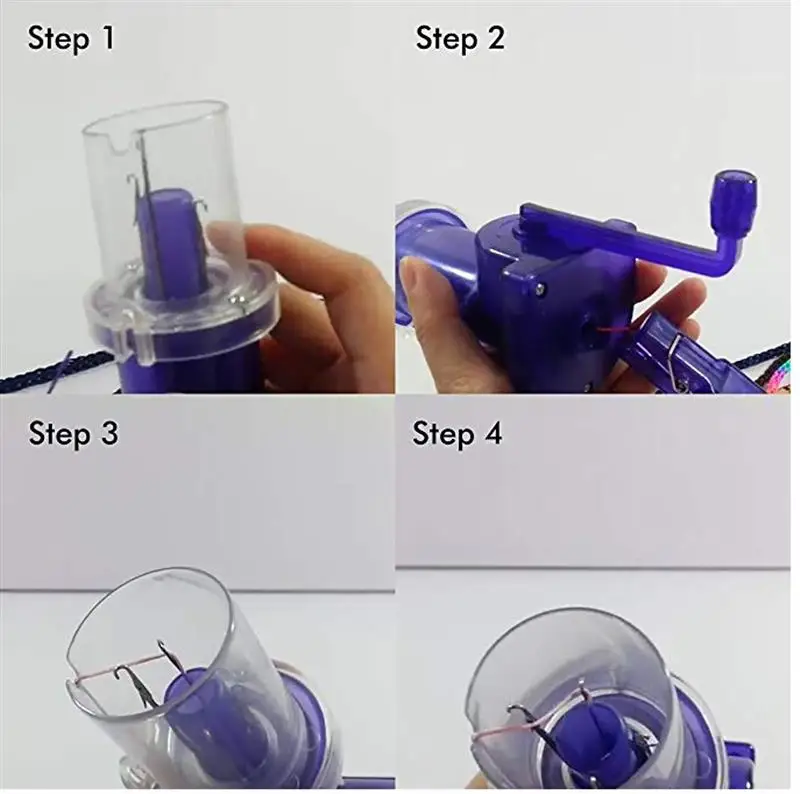 Step 1

Step 2

Step 3

Step 4