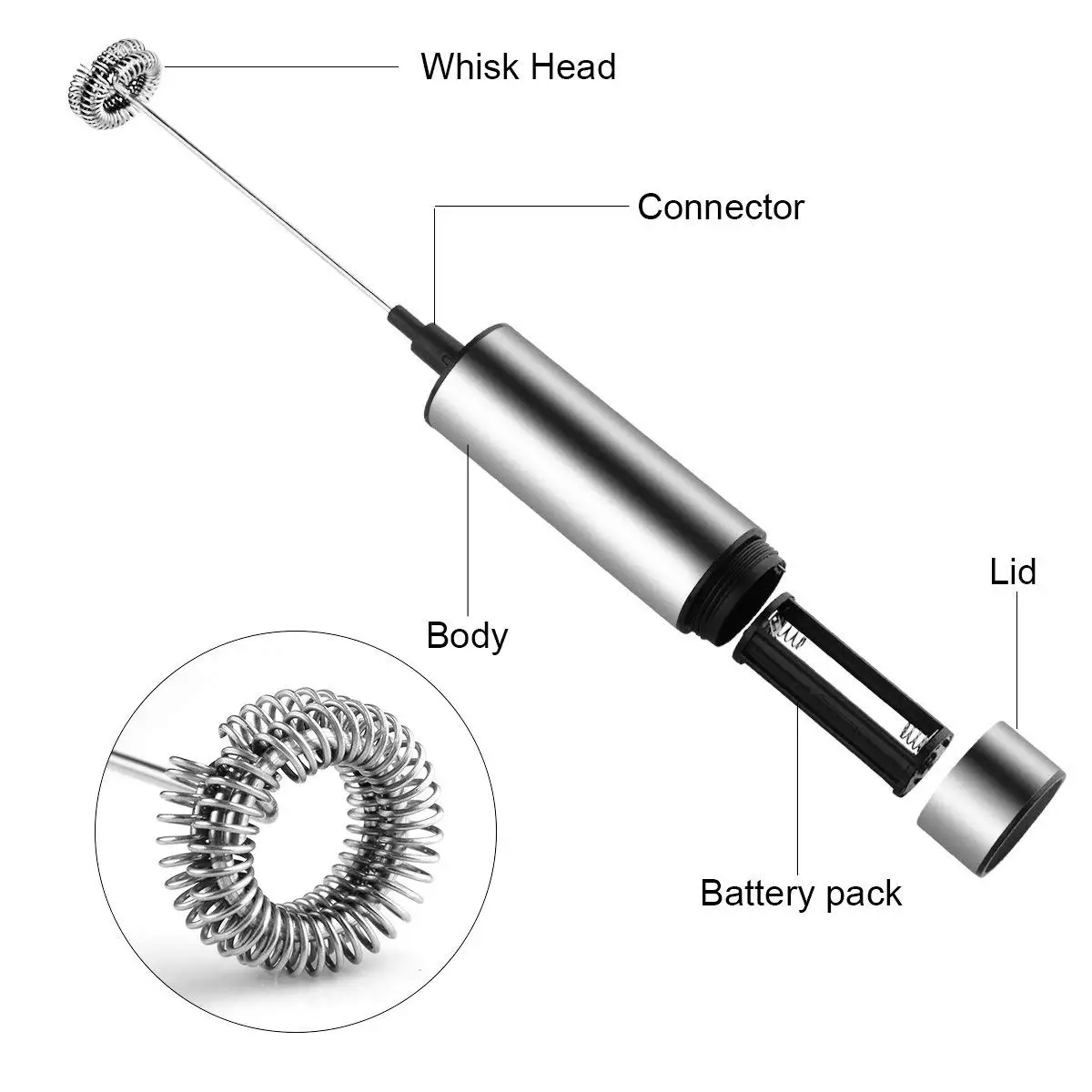 Whisk Head

Connector

Lid

Body

Battery pack