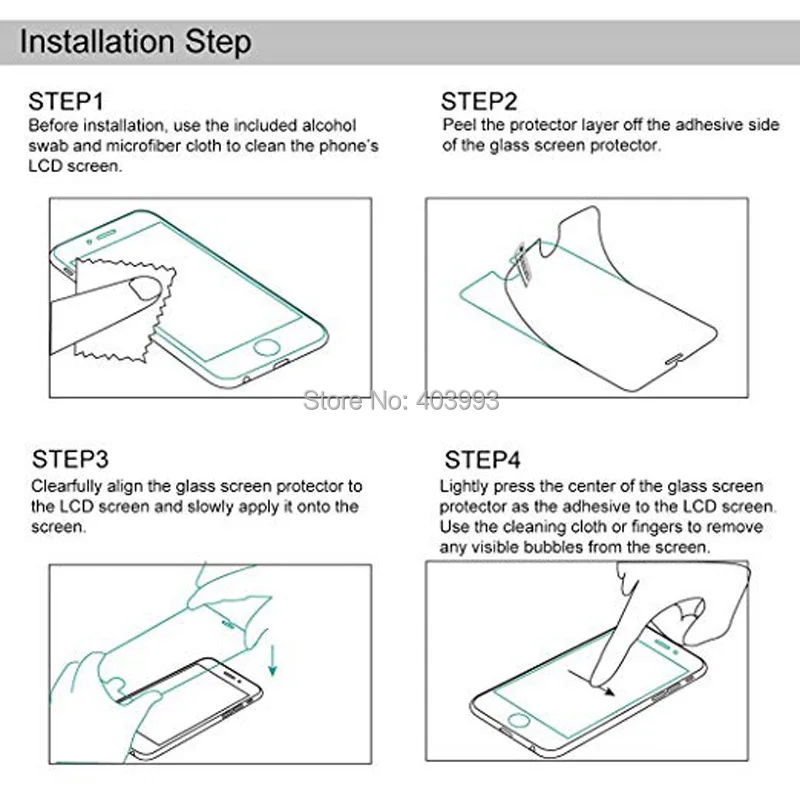 Installation Step

STEP1
Before installation, use the included alcohol swab and microfiber cloth to clean the phone's LCD screen.

STEP2
Peel the protector layer off the adhesive side of the glass screen protector.

Store No: 403993

STEP3
Clearfully align the glass screen protector to the LCD screen and slowly apply it onto the screen.

STEP4
Lightly press the center of the glass screen protector as the adhesive to the LCD screen. Use the cleaning cloth or fingers to remove any visible bubbles from the screen.