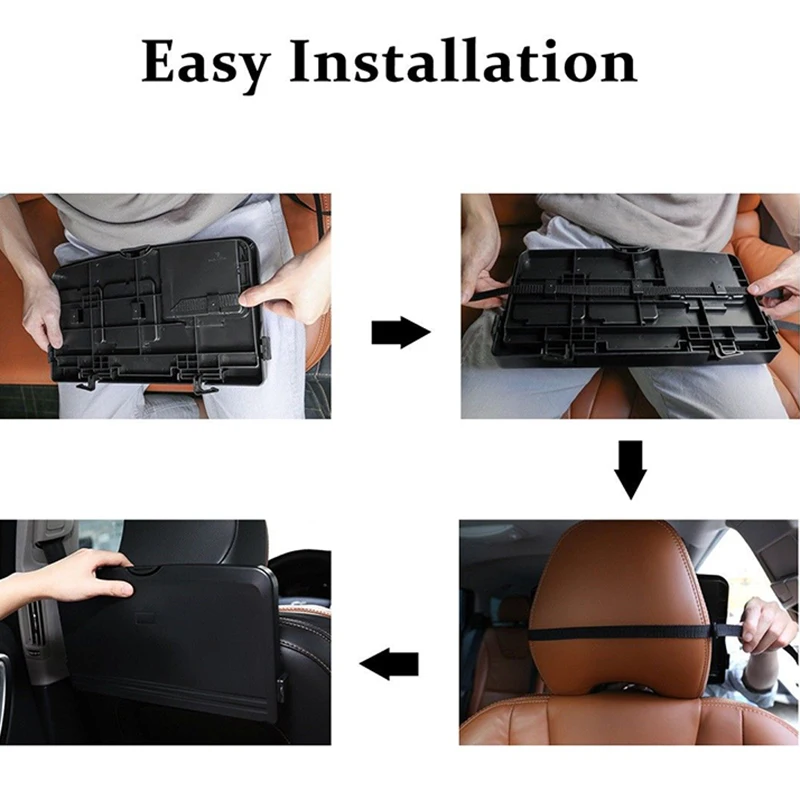 Easy Installation