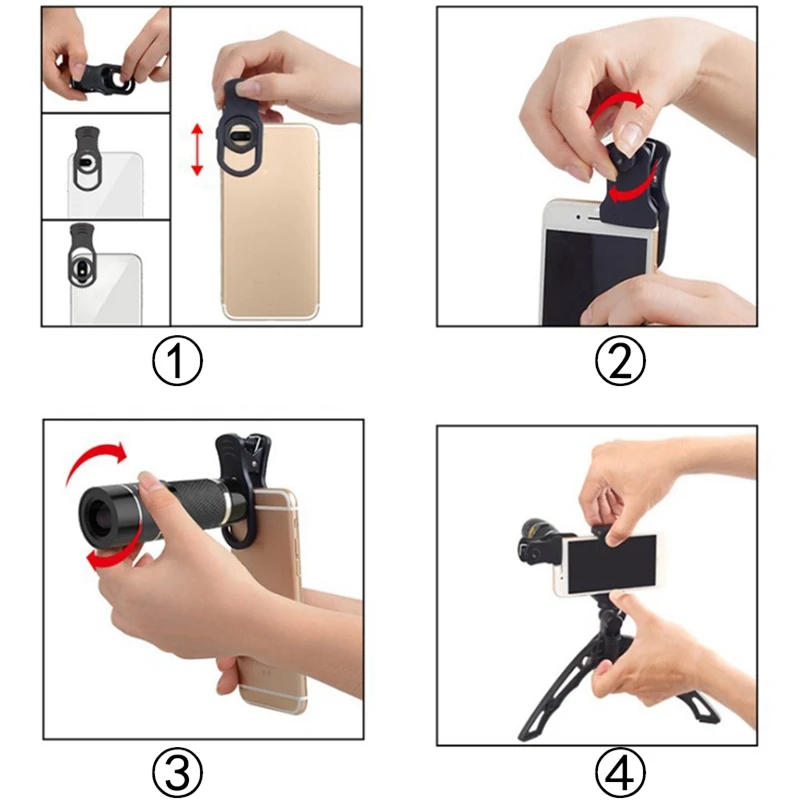 ①

②

③

④