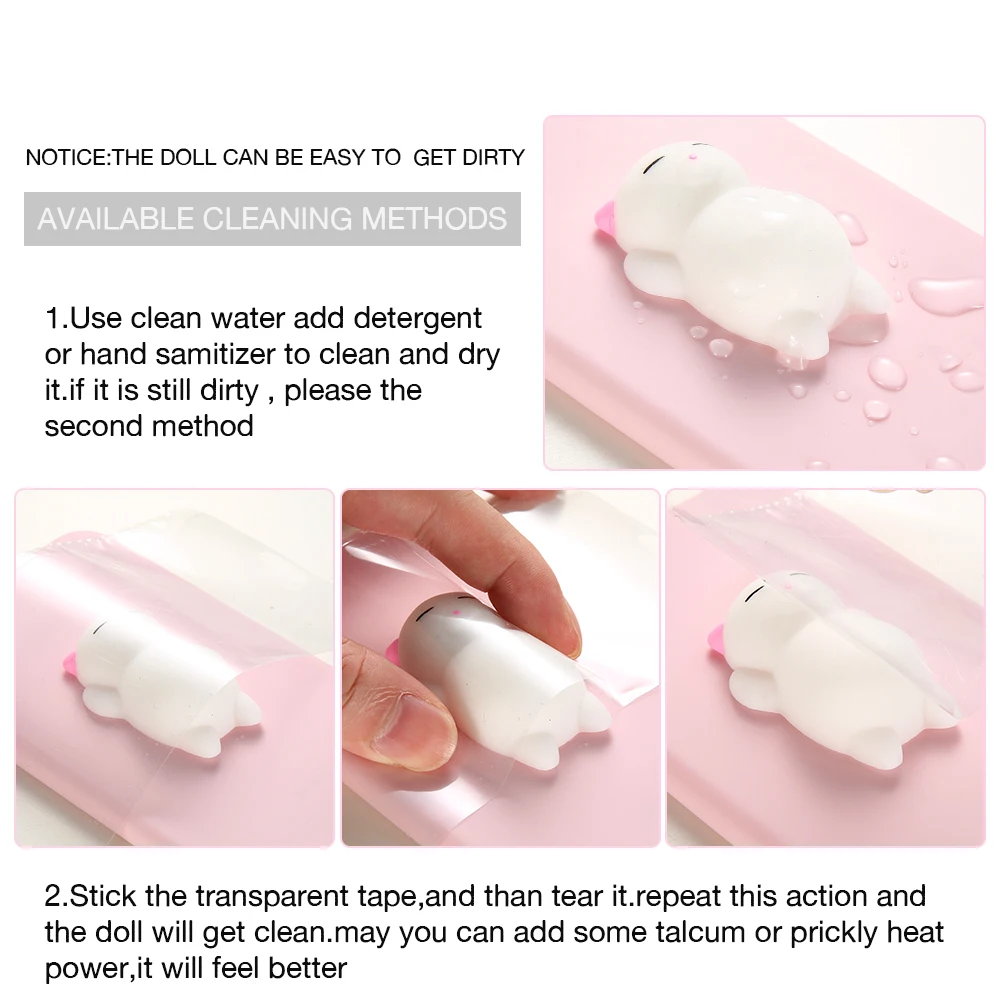 NOTICE:THE DOLL CAN BE EASY TO GET DIRTY

AVAILABLE CLEANING METHODS

1.Use clean water add detergent or hand samitizer to clean and dry it.if it is still dirty , please the second method

2.Stick the transparent tape,and than tear it.repeat this action and the doll will get clean.may you can add some talcum or prickly heat power,it will feel better