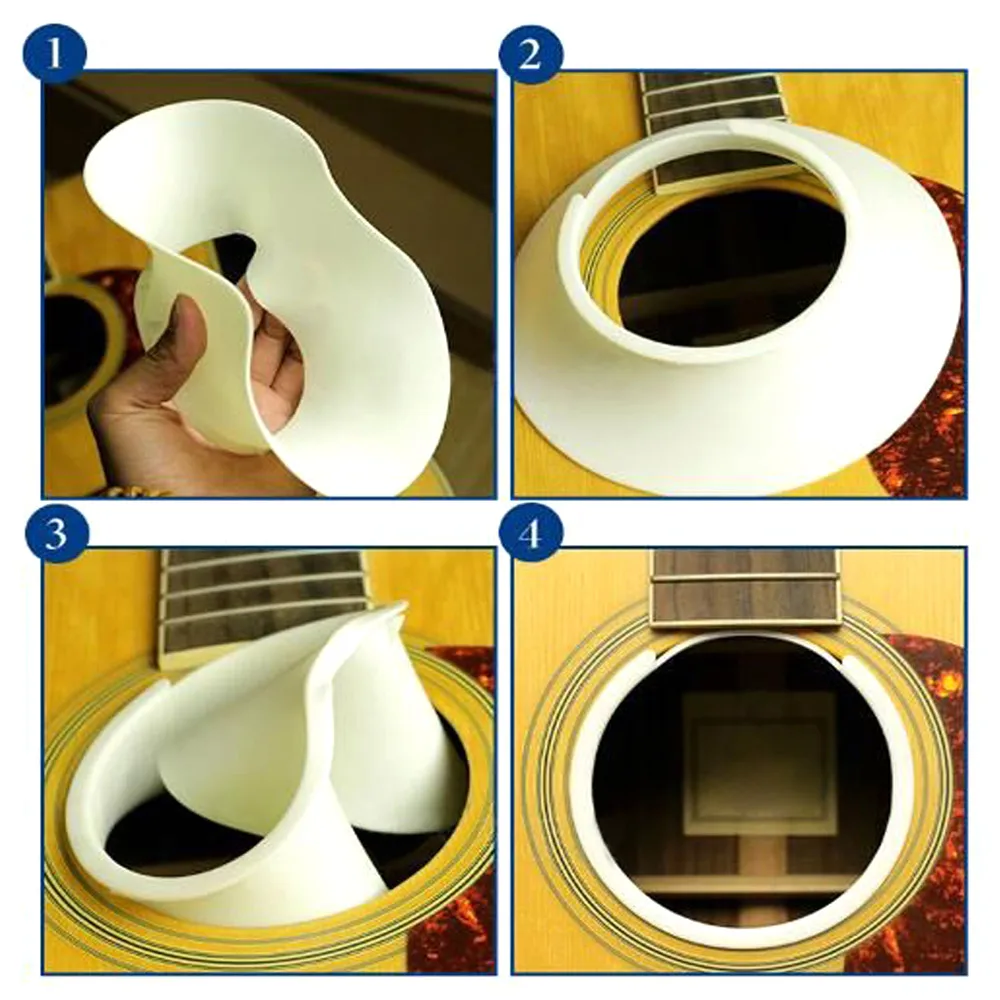 1
2
3
4