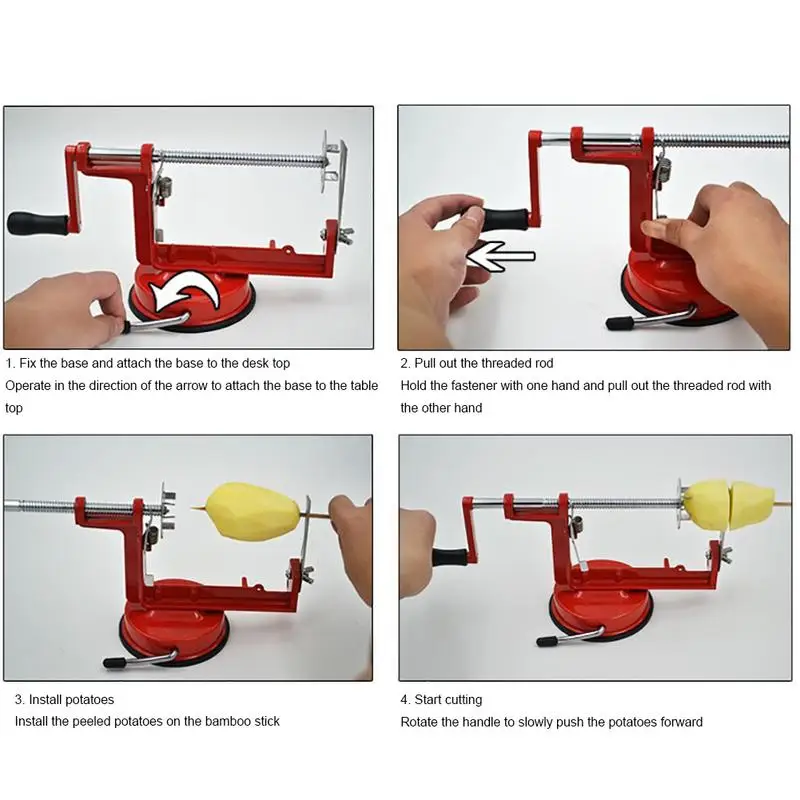 1. Fix the base and attach the base to the desk top
Operate in the direction of the arrow to attach the base to the table top

2. Pull out the threaded rod
Hold the fastener with one hand and pull out the threaded rod with the other hand

3. Install potatoes
Install the peeled potatoes on the bamboo stick

4. Start cutting
Rotate the handle to slowly push the potatoes forward