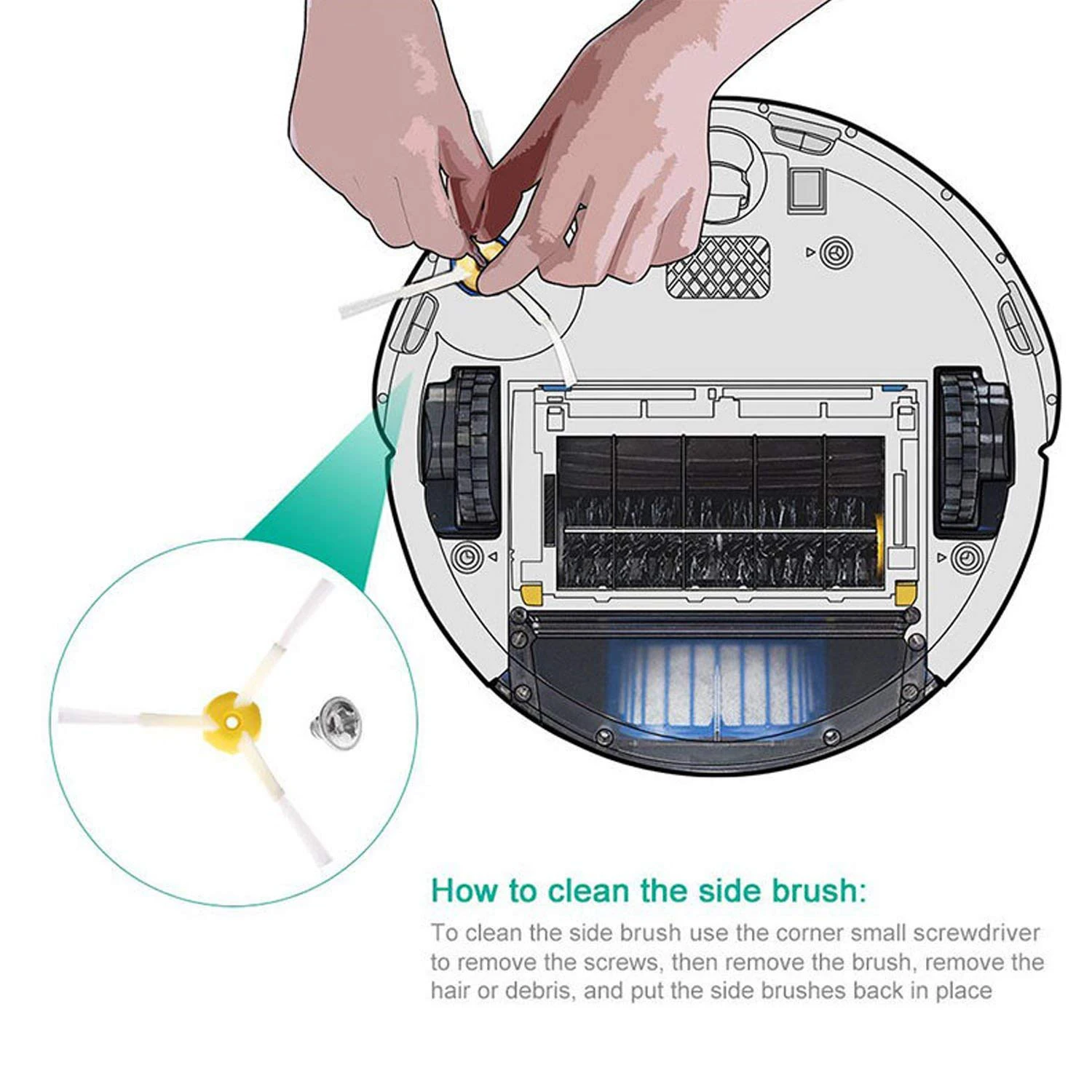 How to clean the side brush:

To clean the side brush use the corner small screwdriver to remove the screws, then remove the brush, remove the hair or debris, and put the side brushes back in place