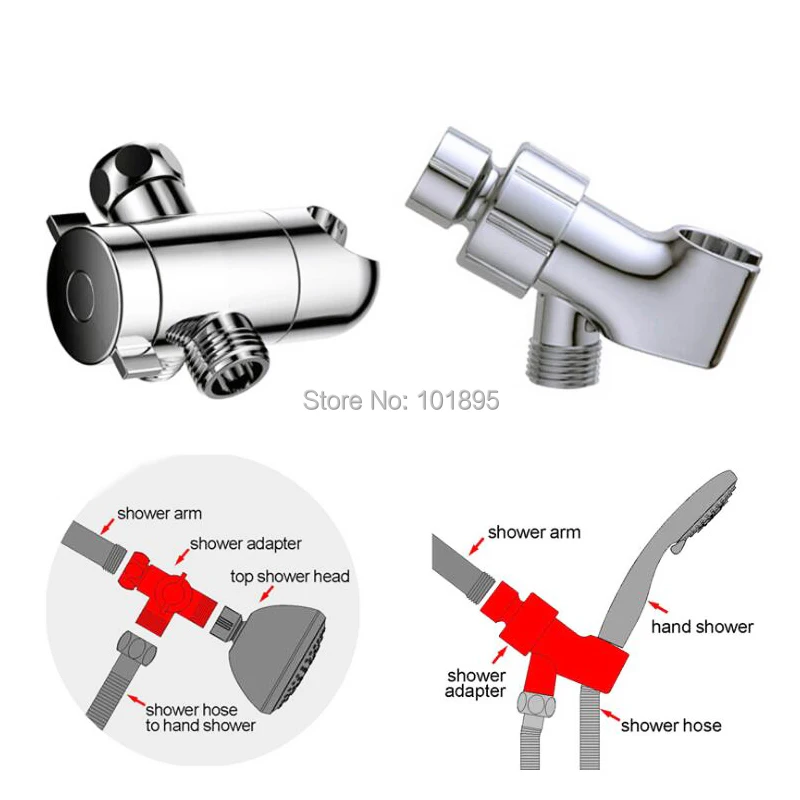 Store No: 101895

shower arm
shower adapter
top shower head
shower hose
to hand shower

shower arm
hand shower
shower
adapter
shower hose