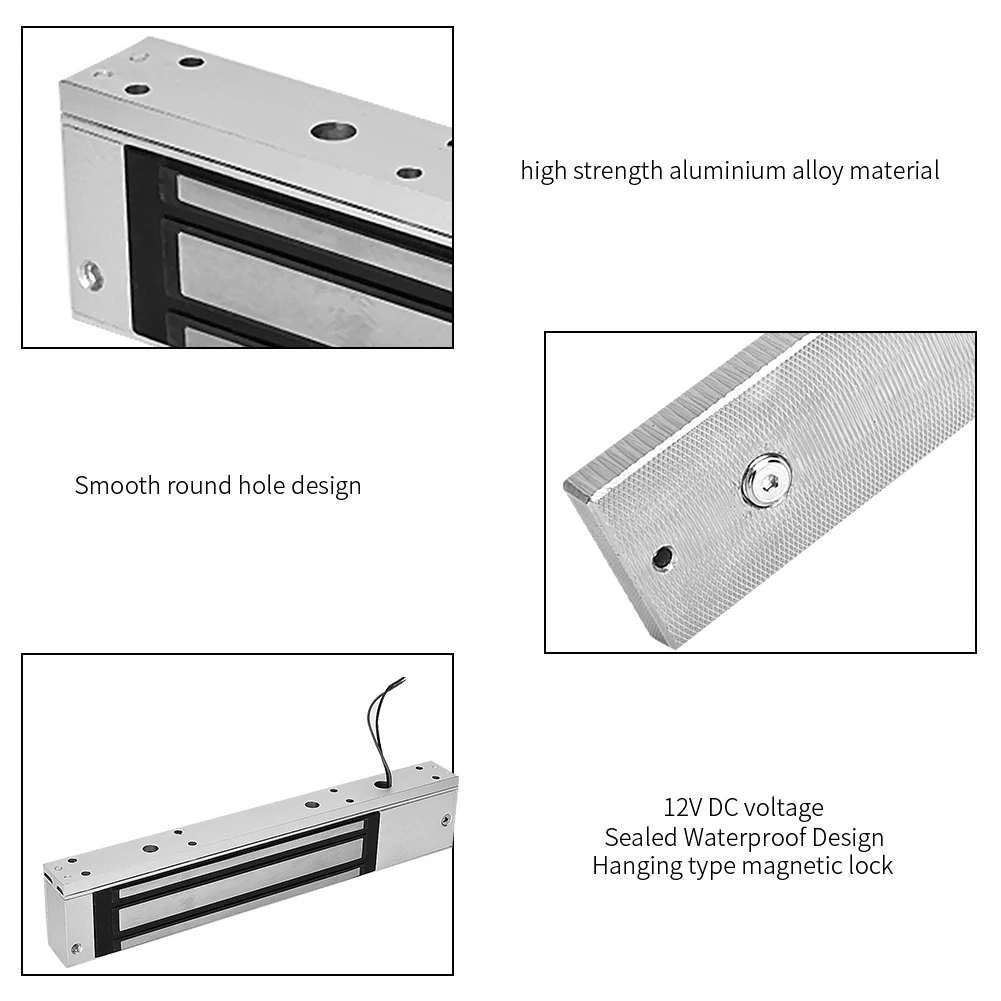 high strength aluminium alloy material

Smooth round hole design

12V DC voltage
Sealed Waterproof Design
Hanging type magnetic lock