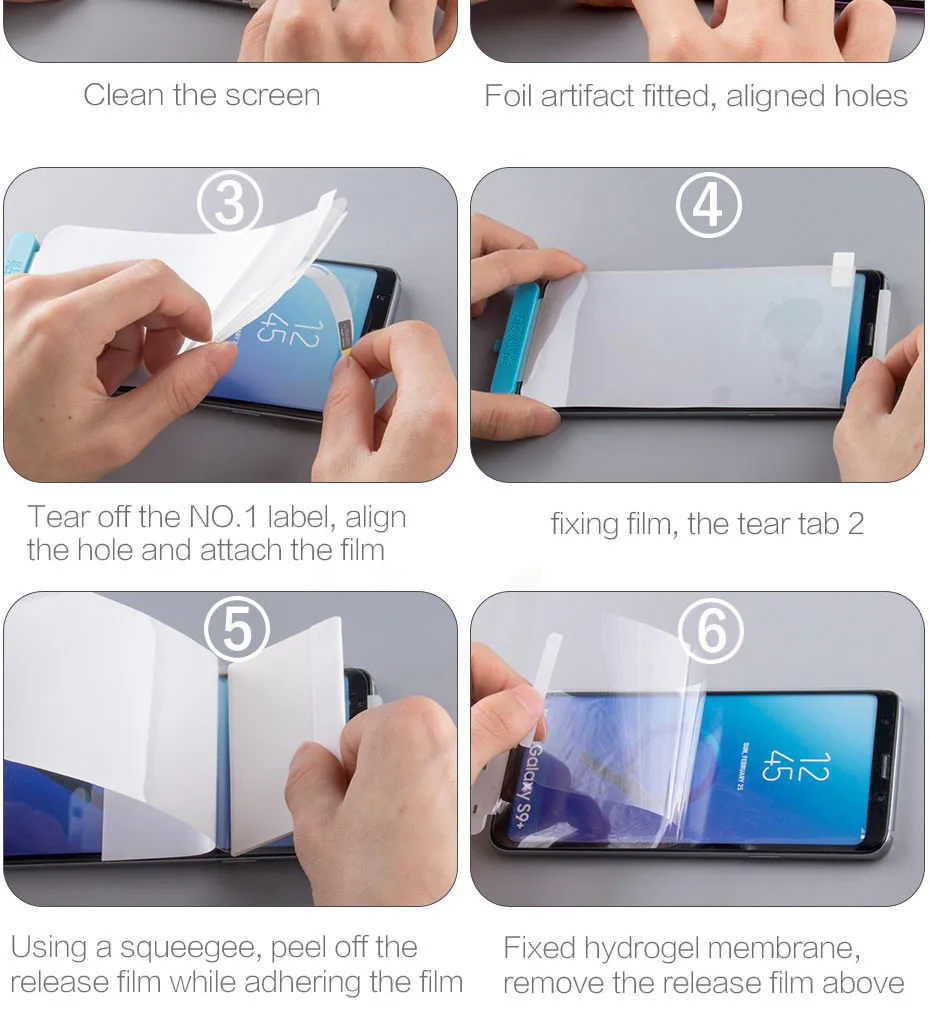 Clean the screen

Foil artifact fitted, aligned holes

③

12
45

Tear off the NO.1 label, align the hole and attach the film

④

fixing film, the tear tab 2

⑤

Using a squeegee, peel off the release film while adhering the film

⑥

Galaxy S9+

SUN, FEBRUARY 25

12
45

Fixed hydrogel membrane, remove the release film above