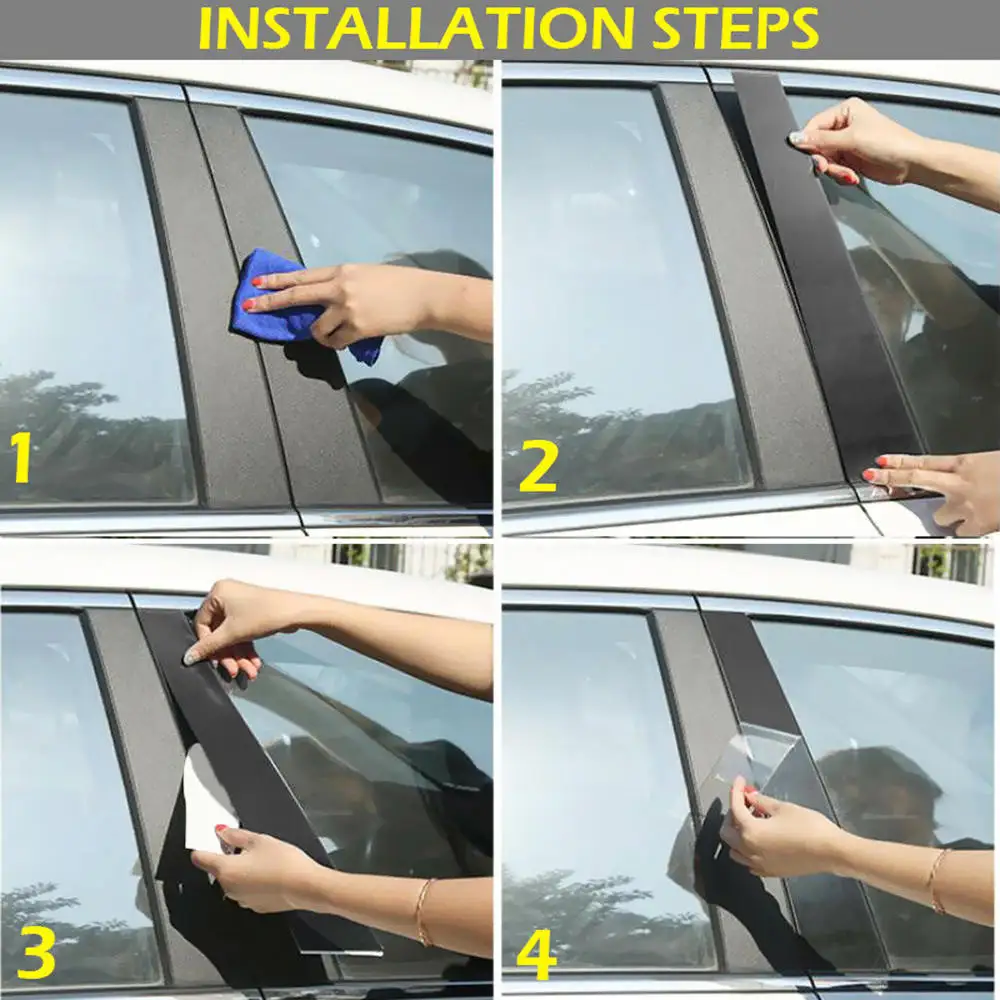 INSTALLATION STEPS

1

2

3

4