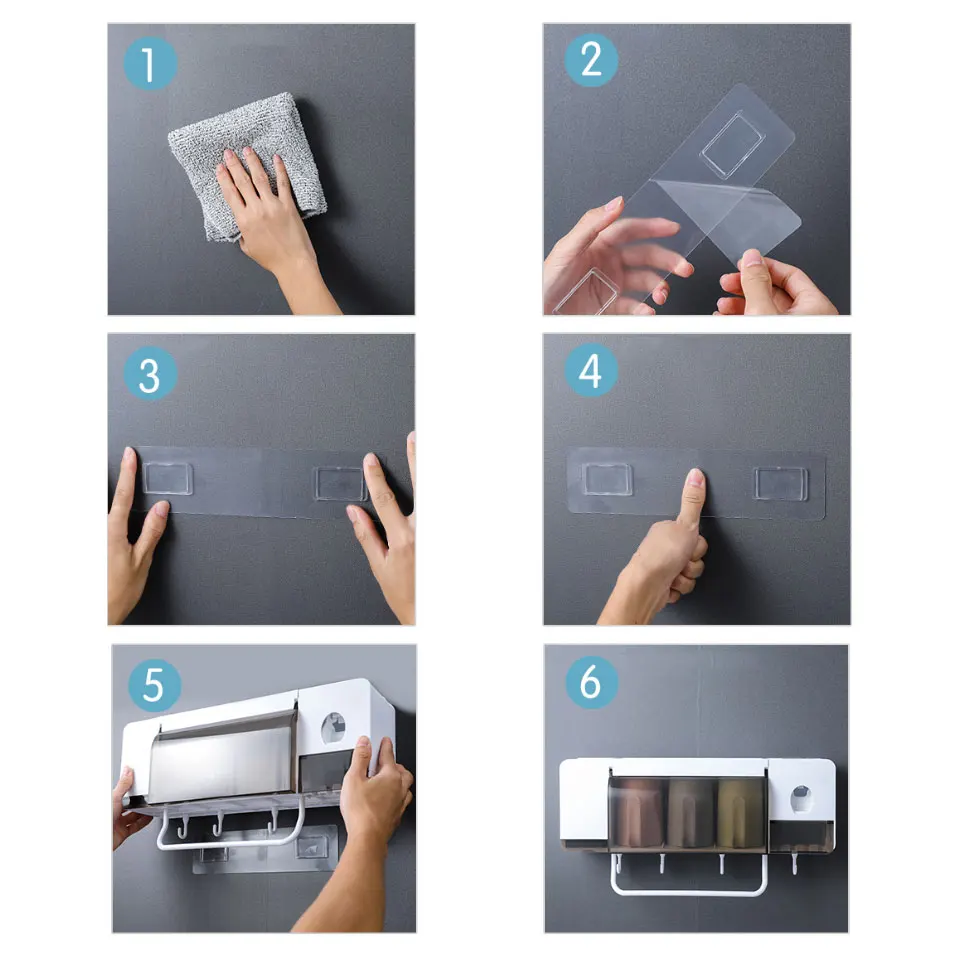 1

2

3

4

5

6