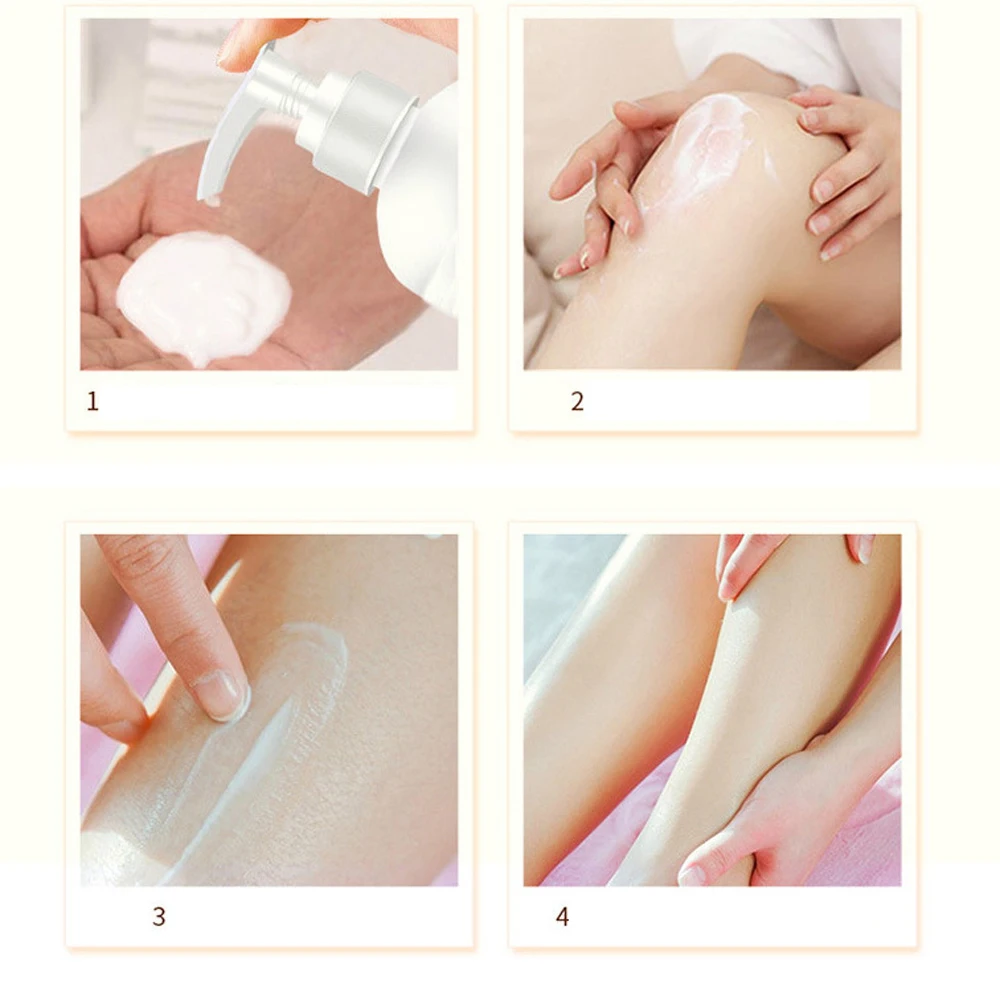 1

2

3

4