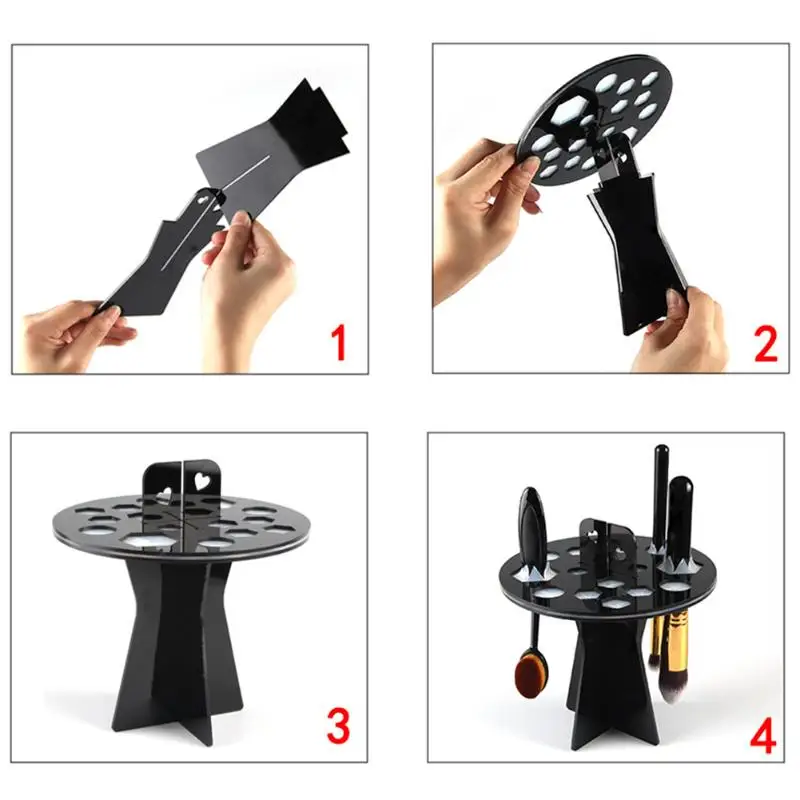 1

2

3

4