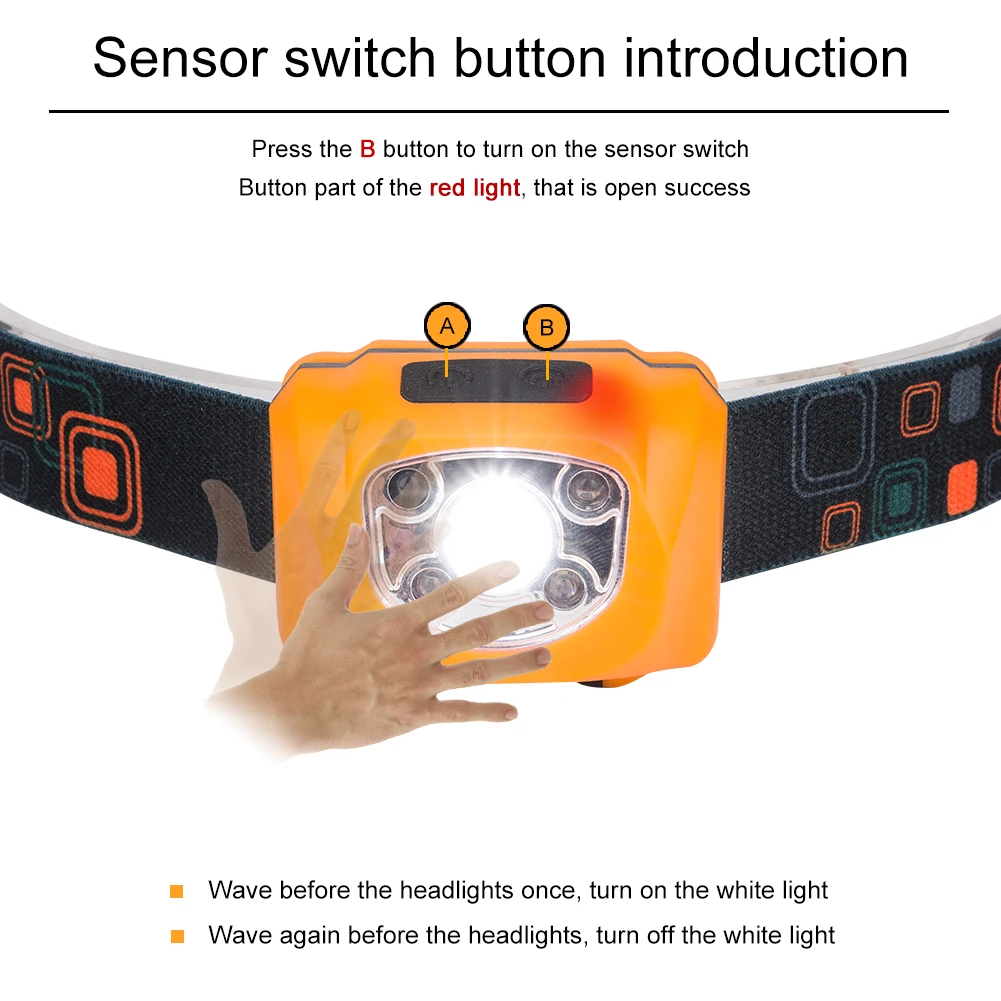 Sensor switch button introduction

Press the B button to turn on the sensor switch
Button part of the red light, that is open success

A

B

Wave before the headlights once, turn on the white light

Wave again before the headlights, turn off the white light