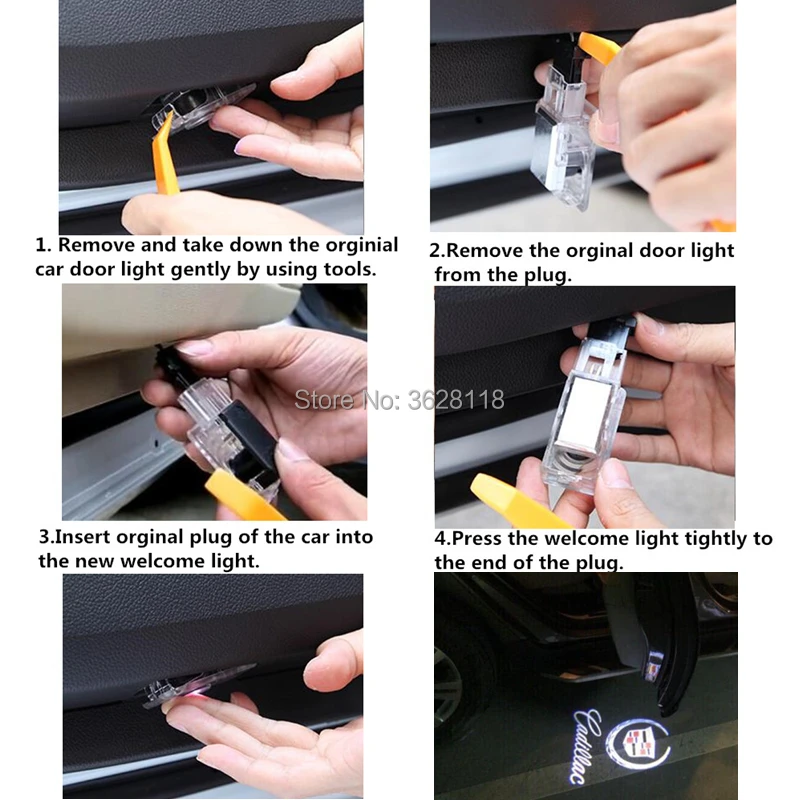 1. Remove and take down the orginial car door light gently by using tools.

2.Remove the orginal door light from the plug.

Store No: 3628118

3.Insert orginal plug of the car into the new welcome light.

4.Press the welcome light tightly to the end of the plug.

Cadillac