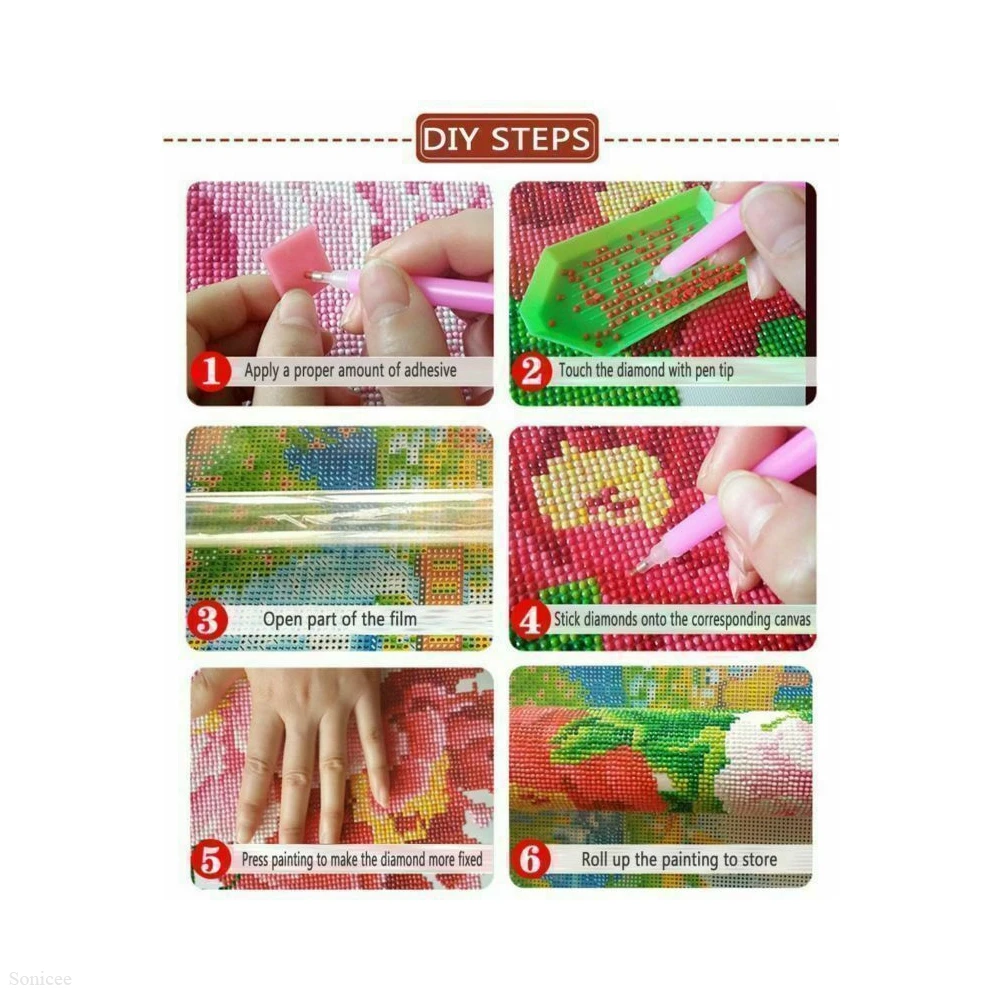 DIY STEPS

1 Apply a proper amount of adhesive

2 Touch the diamond with pen tip

3 Open part of the film

4 Stick diamonds onto the corresponding canvas

5 Press painting to make the diamond more fixed

6 Roll up the painting to store

Sonicee