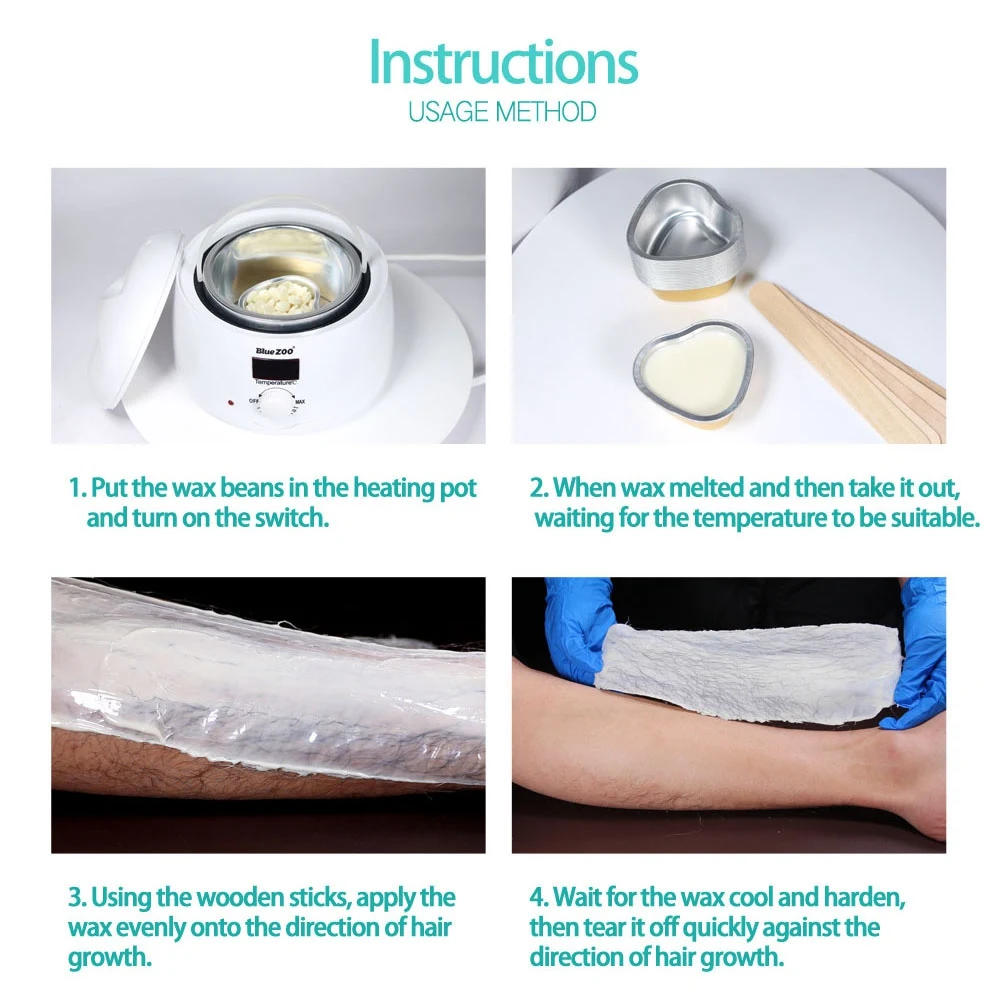 Instructions
USAGE METHOD

BlueZOO
Temperature°C
OFF MAX

1. Put the wax beans in the heating pot and turn on the switch.

2. When wax melted and then take it out, waiting for the temperature to be suitable.

3. Using the wooden sticks, apply the wax evenly onto the direction of hair growth.

4. Wait for the wax cool and harden, then tear it off quickly against the direction of hair growth.