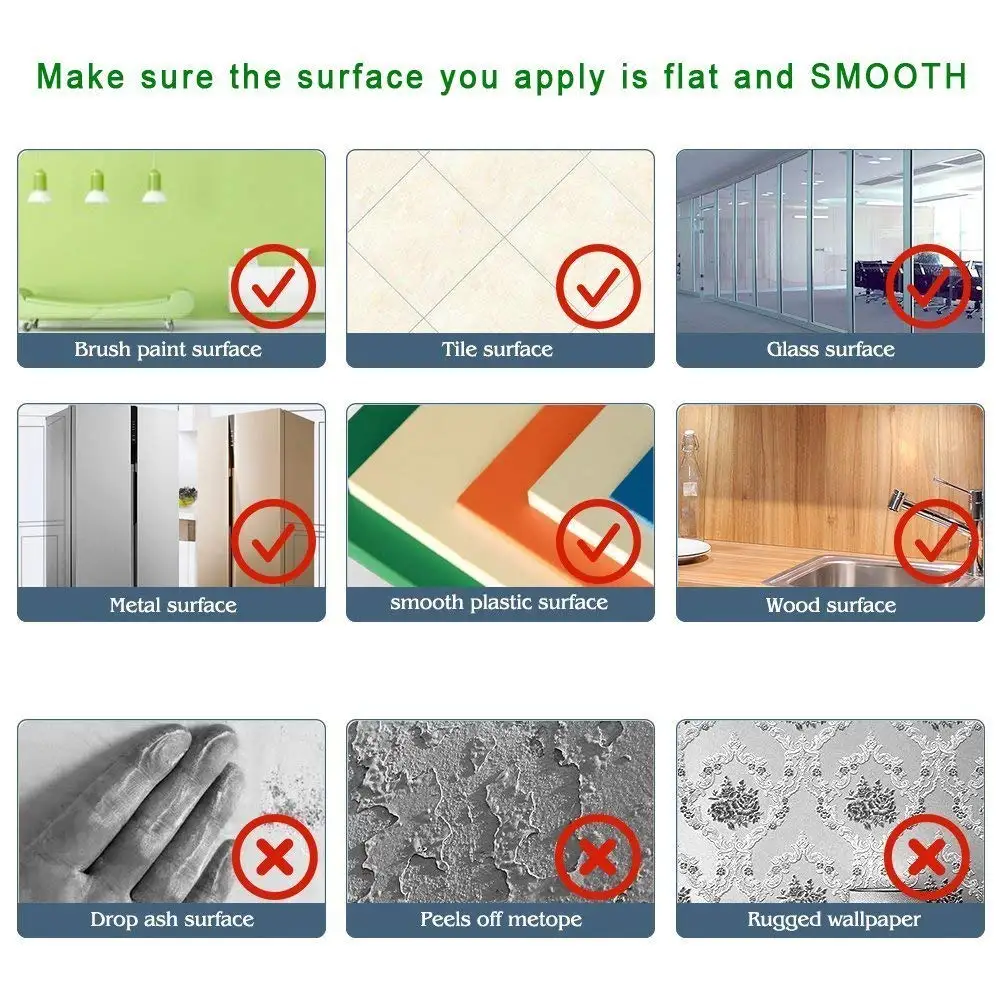 Make sure the surface you apply is flat and SMOOTH

Brush paint surface

Tile surface

Glass surface

Metal surface

smooth plastic surface

Wood surface

Drop ash surface

Peels off metope

Rugged wallpaper