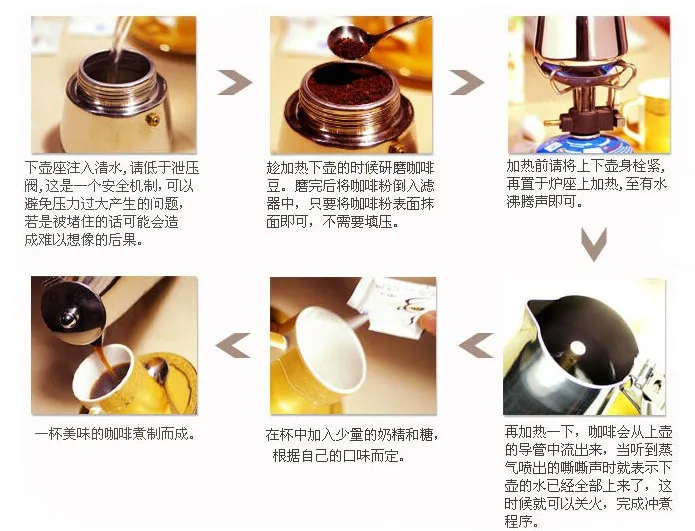 下壶座注入清水，请低于泄压阀，这是一个安全机制，可以避免压力过大产生的问题，若是被堵住的话可能会造成难以想像的后果。

趁加热下壶的时候研磨咖啡豆。磨完后将咖啡粉倒入滤器中，只要将咖啡粉表面抹面即可，不需要填压。

加热前请将上下壶身栓紧，再置于炉座上加热，至有水沸腾声即可。

再加热一下，咖啡会从上壶的导管中流出来，当听到蒸气喷出的嘶嘶声时就表示下壶的水已经全部上来了，这时候就可以关火，完成冲煮程序。

在杯中加入少量的奶精和糖，根据自己的口味而定。

一杯美味的咖啡煮制而成。