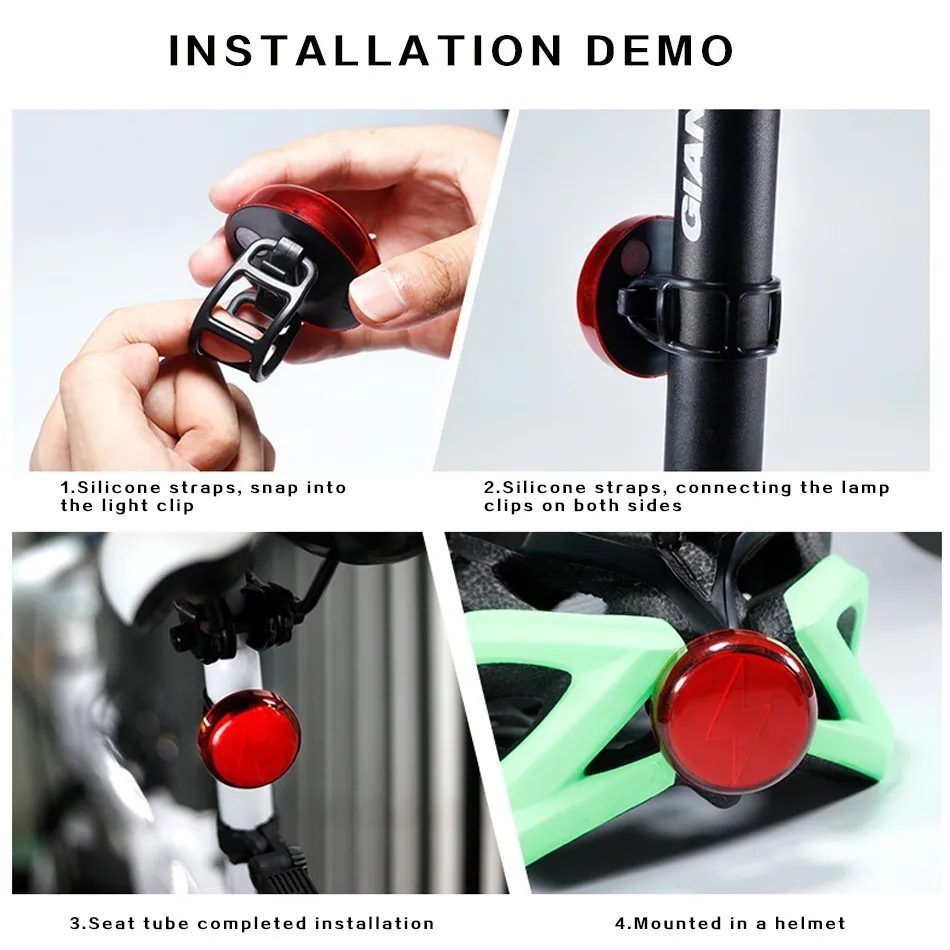 INSTALLATION DEMO

GIAN

1.Silicone straps, snap into the light clip

2.Silicone straps, connecting the lamp clips on both sides

3.Seat tube completed installation

4.Mounted in a helmet