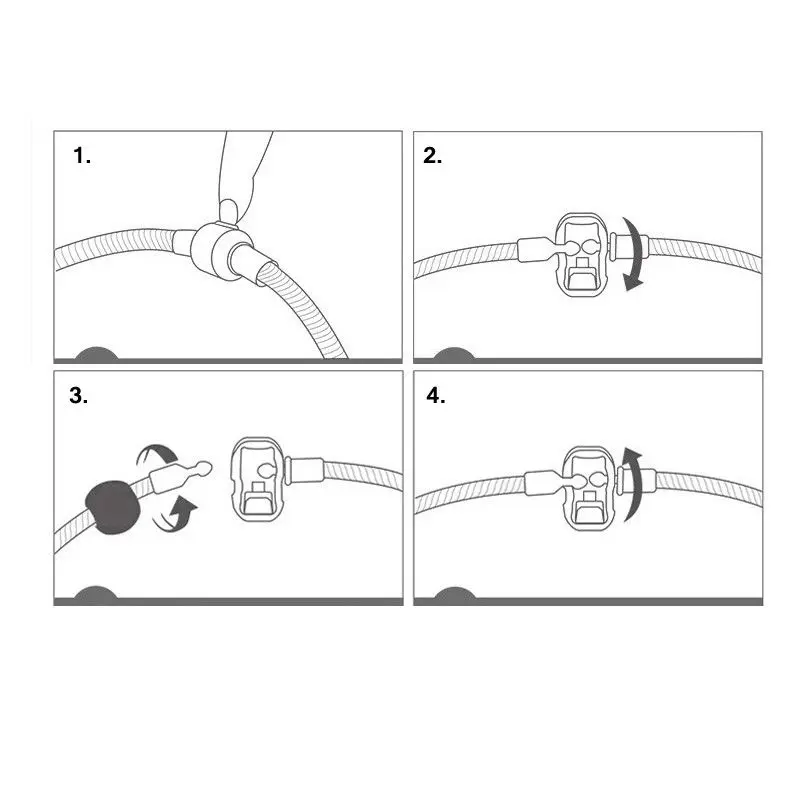 1.

2.

3.

4.