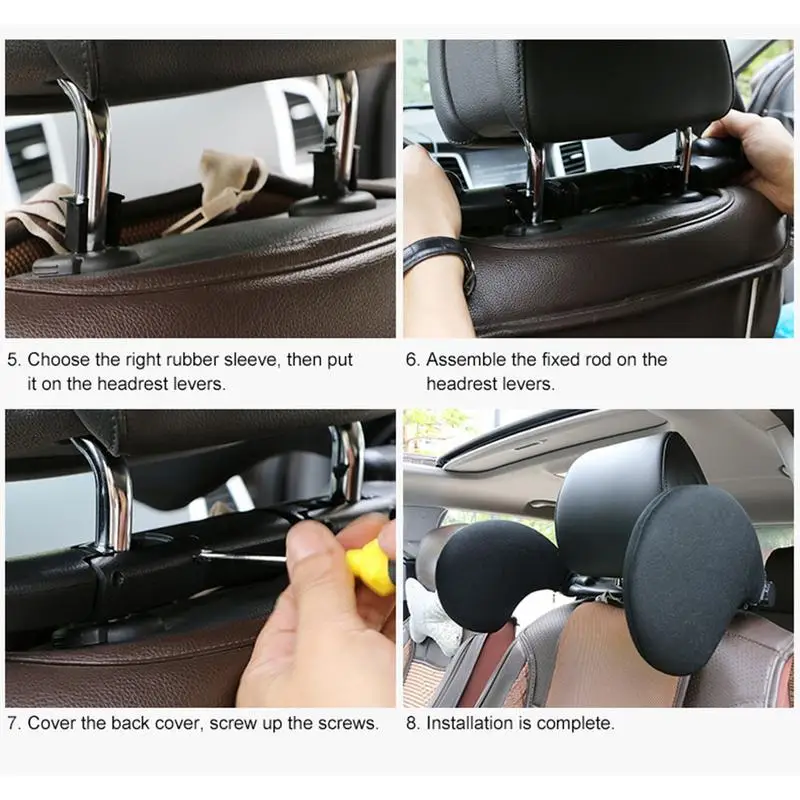 5. Choose the right rubber sleeve, then put it on the headrest levers.

6. Assemble the fixed rod on the headrest levers.

7. Cover the back cover, screw up the screws.

8. Installation is complete.