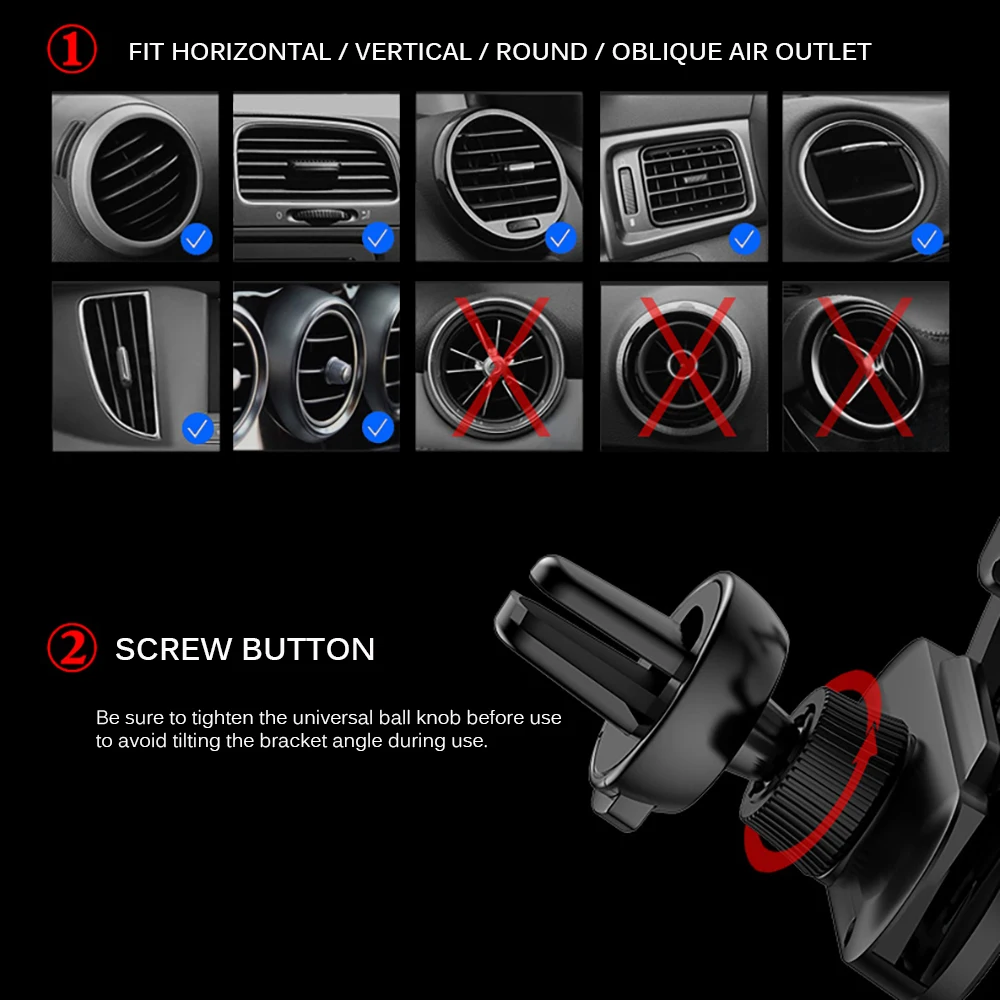 ① FIT HORIZONTAL / VERTICAL / ROUND / OBLIQUE AIR OUTLET

② SCREW BUTTON

Be sure to tighten the universal ball knob before use to avoid tilting the bracket angle during use.