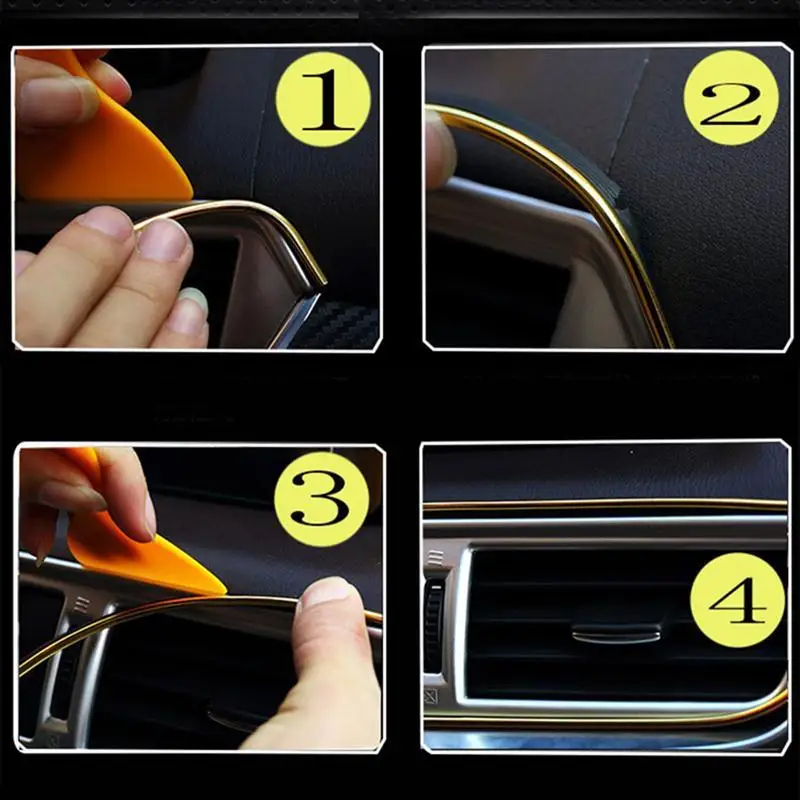 1

2

3

4