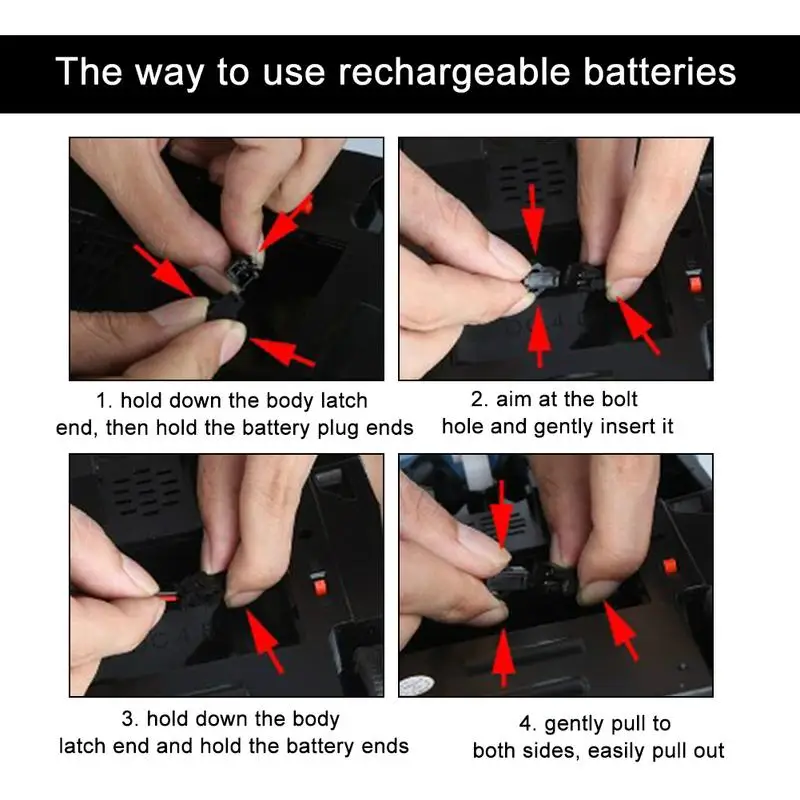 The way to use rechargeable batteries

1. hold down the body latch end, then hold the battery plug ends

2. aim at the bolt hole and gently insert it

3. hold down the body latch end and hold the battery ends

4. gently pull to both sides, easily pull out