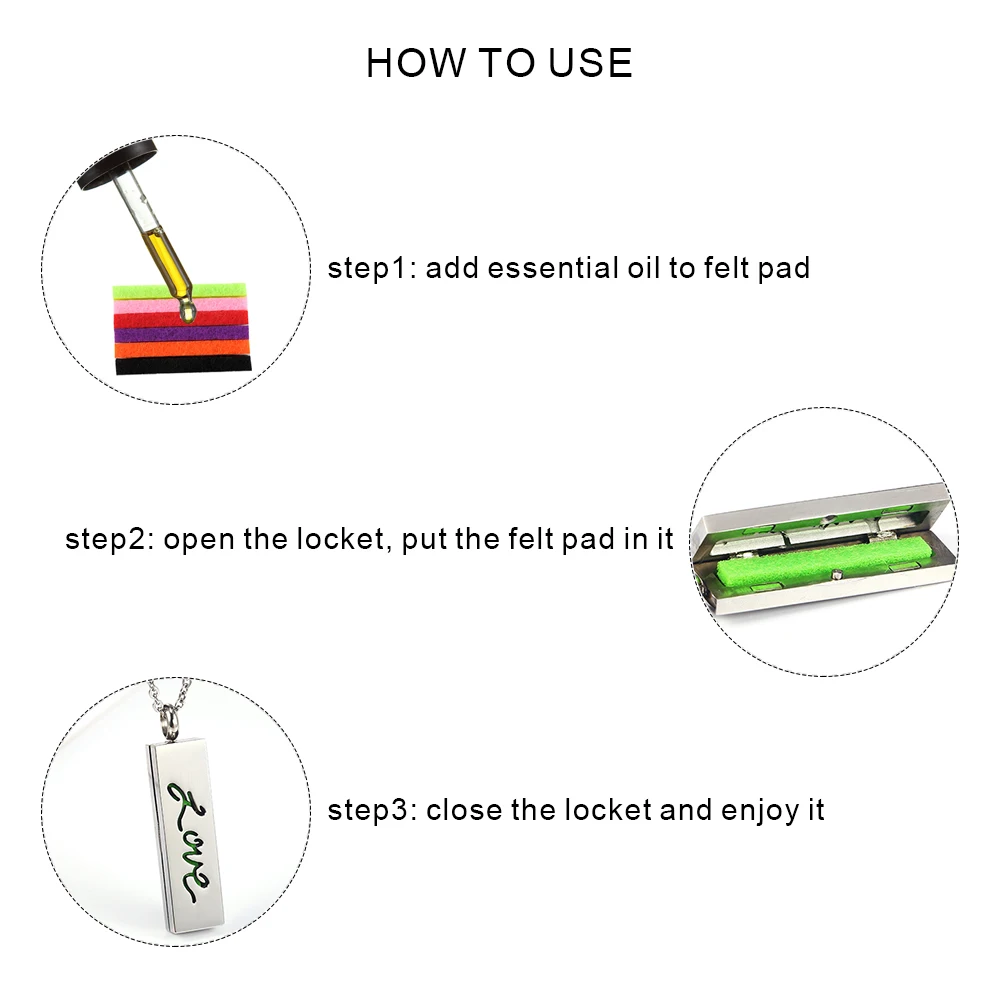 HOW TO USE

step1: add essential oil to felt pad

step2: open the locket, put the felt pad in it

Love

step3: close the locket and enjoy it