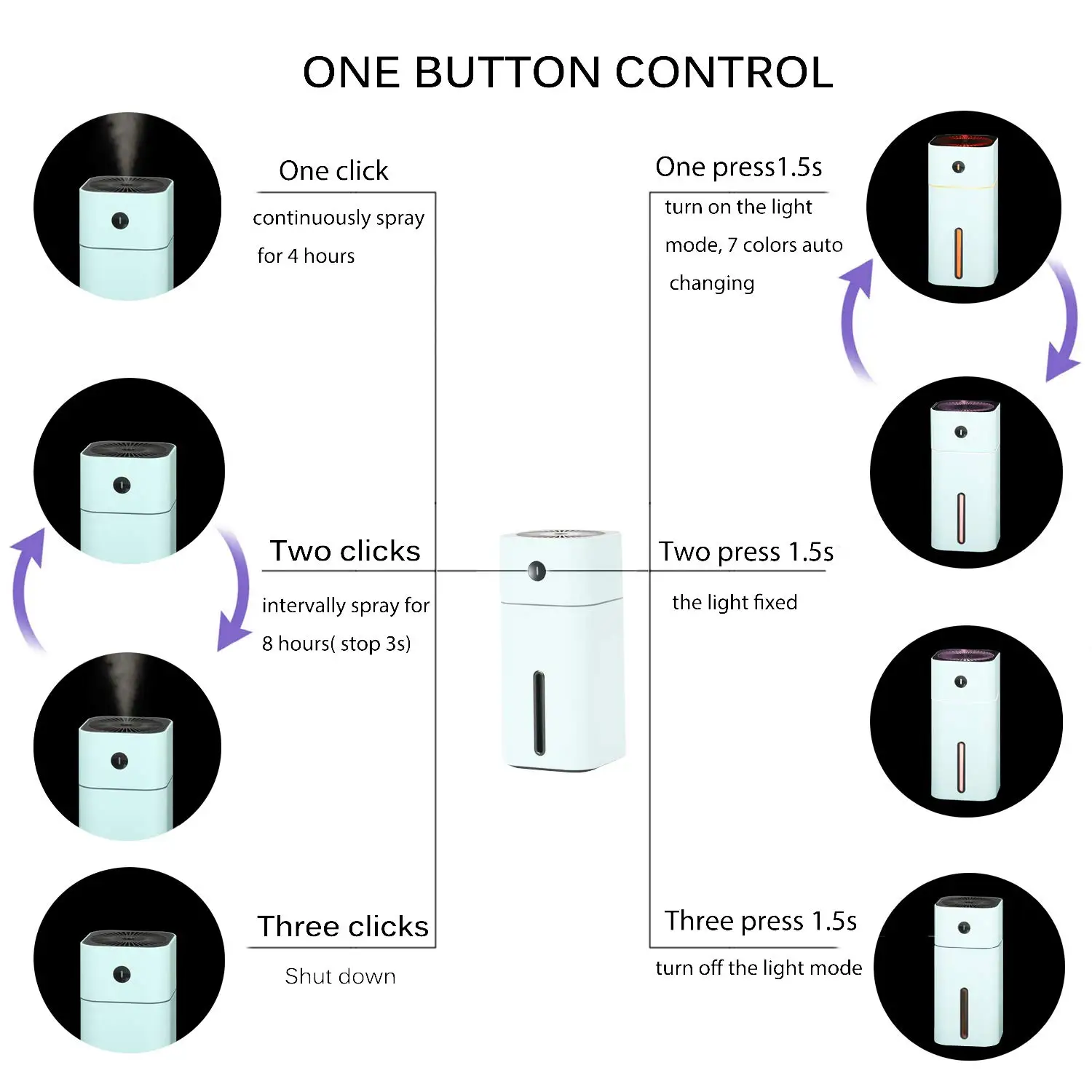 ONE BUTTON CONTROL

One click

continuously spray for 4 hours

Two clicks

intervally spray for 8 hours( stop 3s)

Three clicks

Shut down

One press1.5s

turn on the light mode, 7 colors auto changing

Two press 1.5s

the light fixed

Three press 1.5s

turn off the light mode