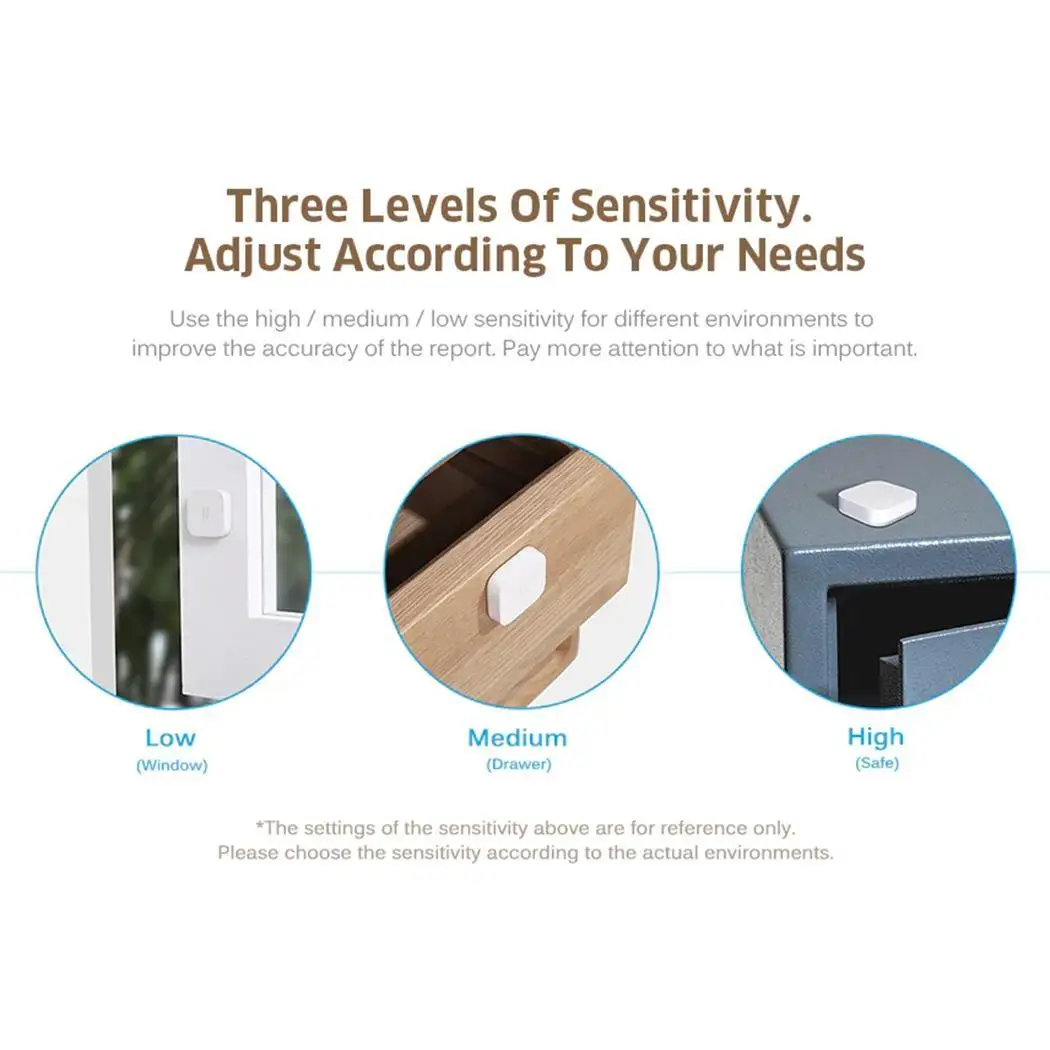 Three Levels Of Sensitivity.
Adjust According To Your Needs

Use the high / medium / low sensitivity for different environments to improve the accuracy of the report. Pay more attention to what is important.

Low
(Window)

Medium
(Drawer)

High
(Safe)

*The settings of the sensitivity above are for reference only.
Please choose the sensitivity according to the actual environments.