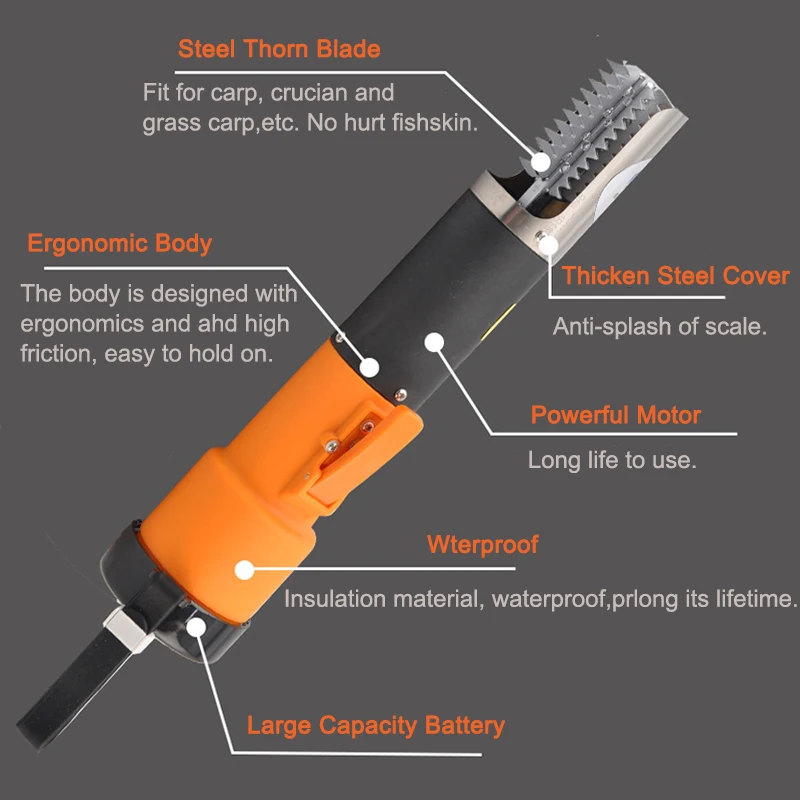 Steel Thorn Blade

Fit for carp, crucian and grass carp,etc. No hurt fishskin.

Ergonomic Body

The body is designed with ergonomics and ahd high friction, easy to hold on.

Thicken Steel Cover

Anti-splash of scale.

Powerful Motor

Long life to use.

Wterproof

Insulation material, waterproof,prlong its lifetime.

Large Capacity Battery