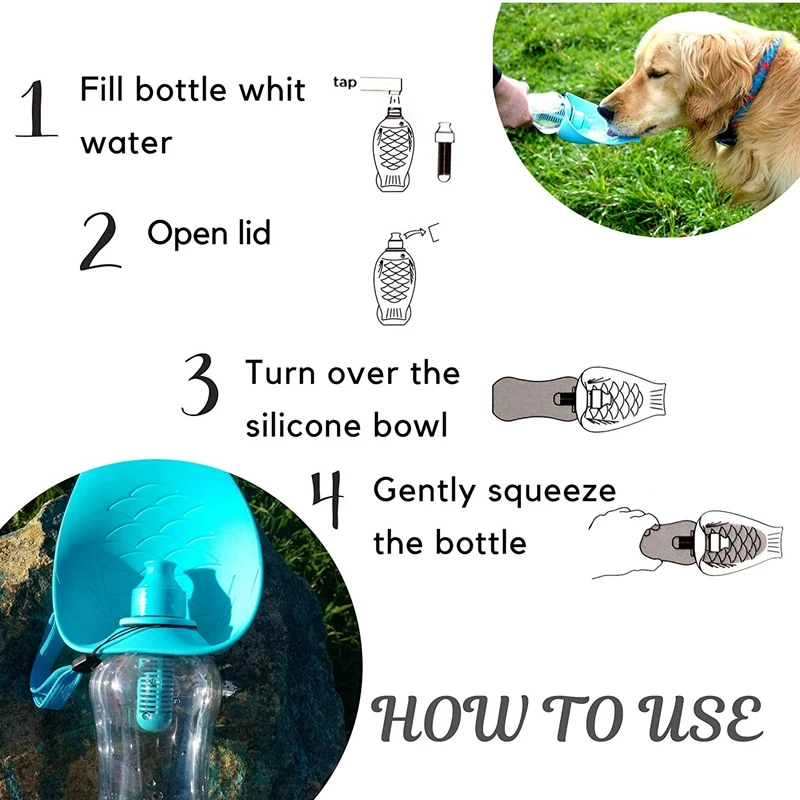 1 Fill bottle whit water

tap

2 Open lid

3 Turn over the silicone bowl

4 Gently squeeze the bottle

HOW TO USE