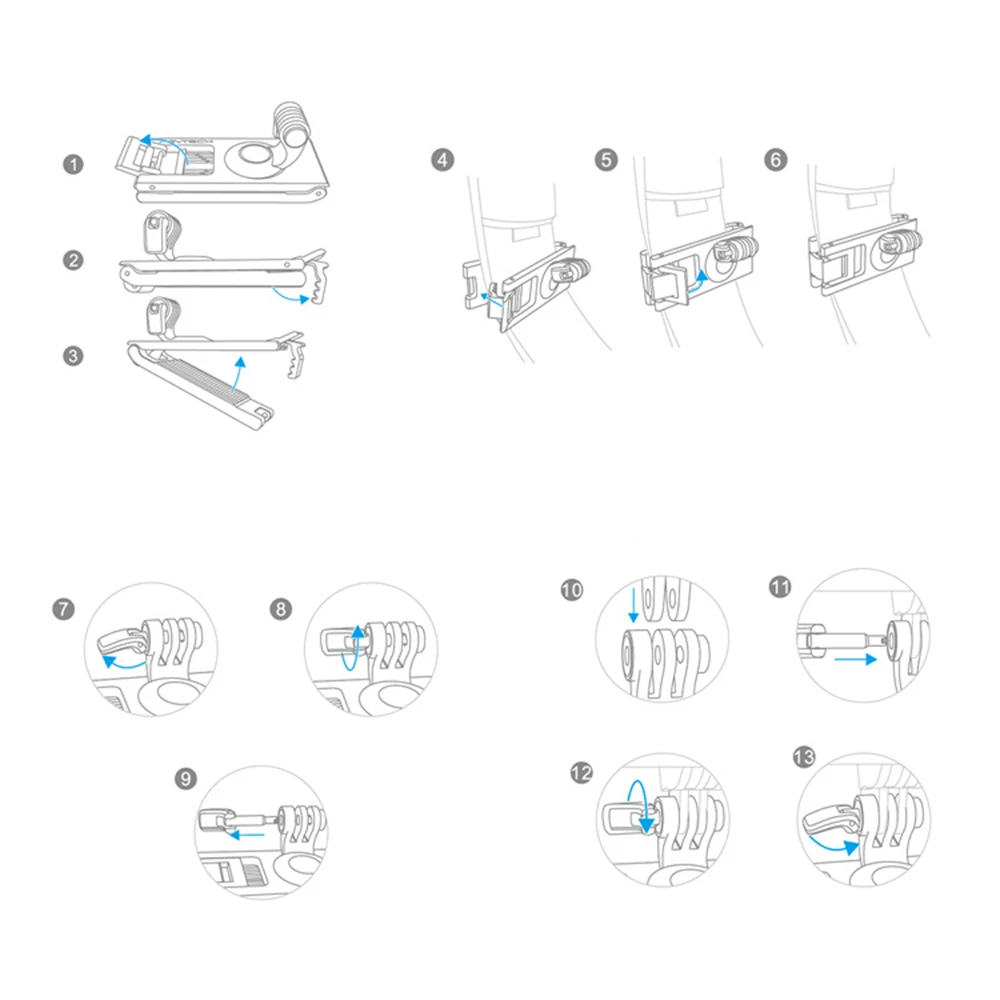 1
2
3
4
5
6
7
8
9
10
11
12
13